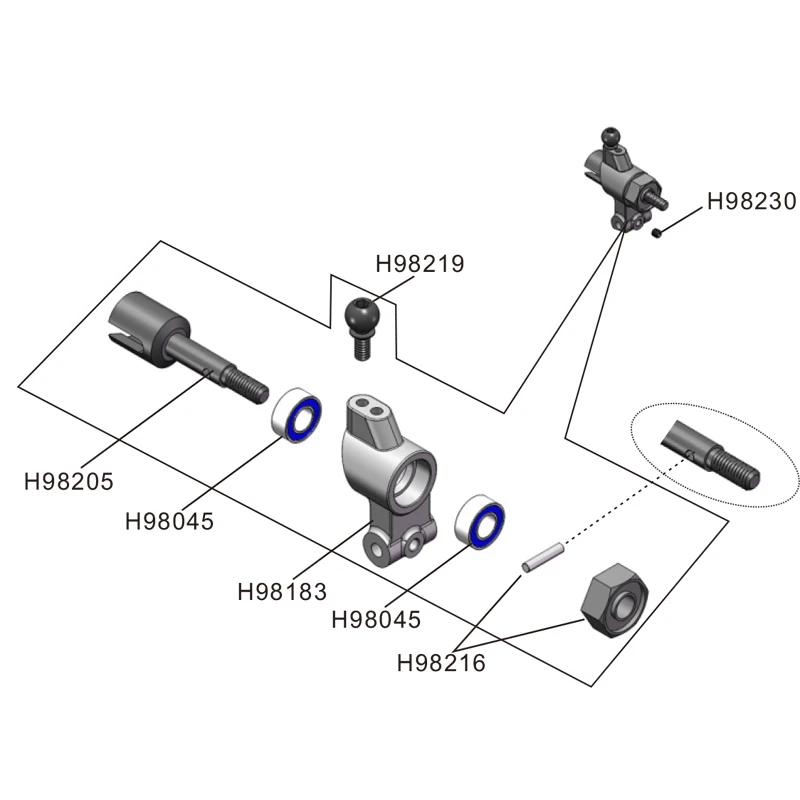 H98230

H98219

H98205

H98045

H98183

H98045

H98216