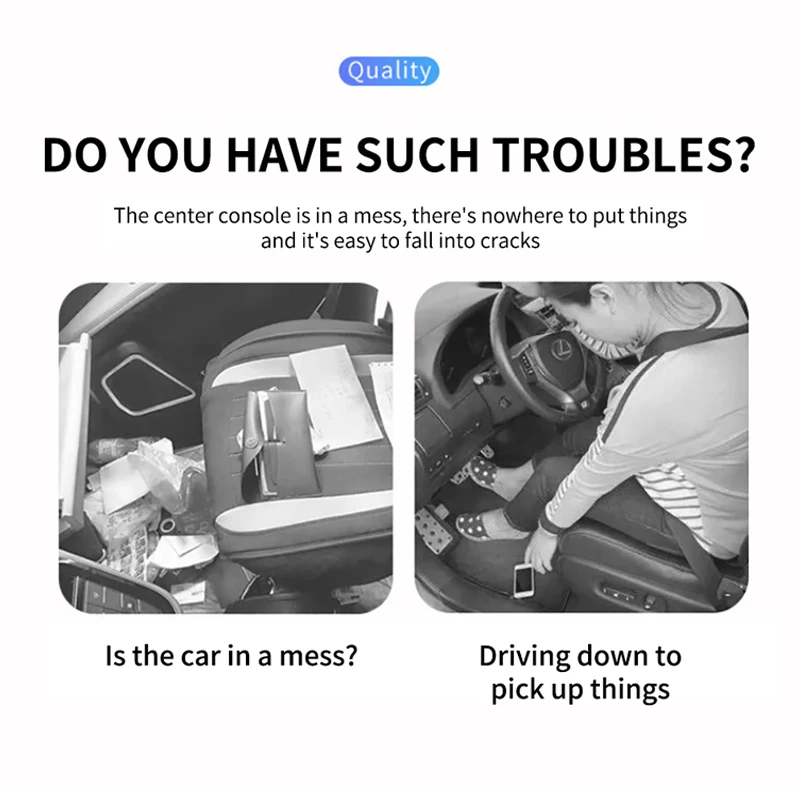 Quality

DO YOU HAVE SUCH TROUBLES?

The center console is in a mess, there's nowhere to put things and it's easy to fall into cracks

Is the car in a mess?

Driving down to pick up things