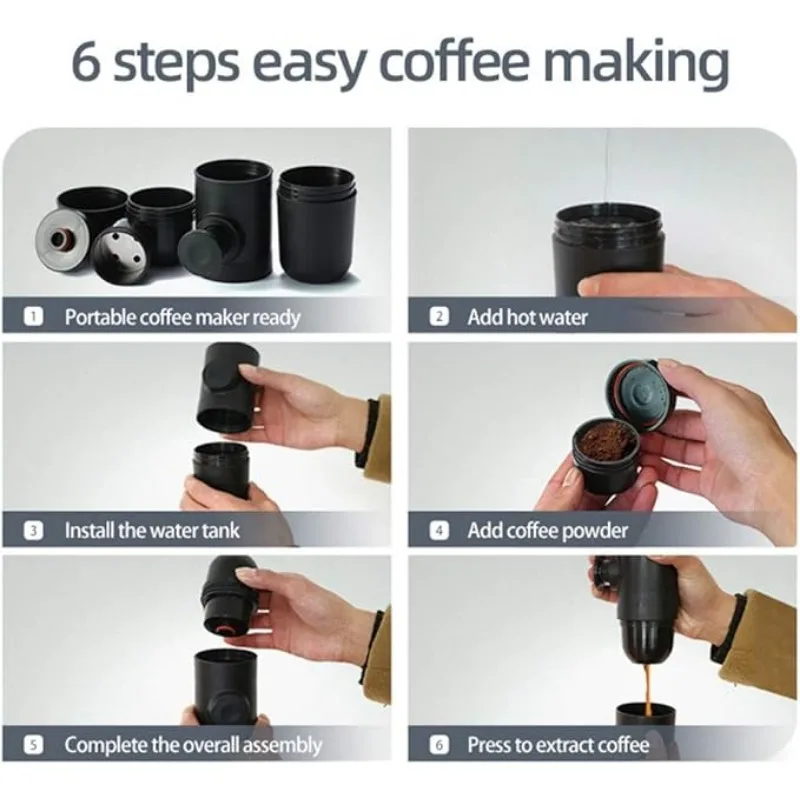 6 steps easy coffee making

1 Portable coffee maker ready

2 Add hot water

3 Install the water tank

4 Add coffee powder

5 Complete the overall assembly

6 Press to extract coffee