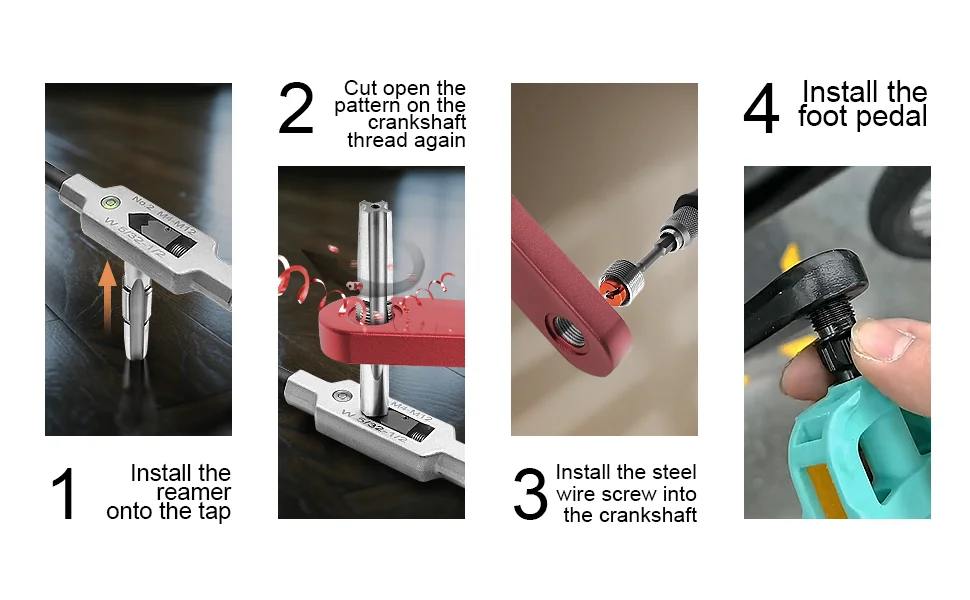 No.2 M4-M12
W 5/32-1/2

1 Install the reamer onto the tap

2 Cut open the pattern on the crankshaft thread again

M4-M12
W 5/32-1/2

3 Install the steel wire screw into the crankshaft

4 Install the foot pedal