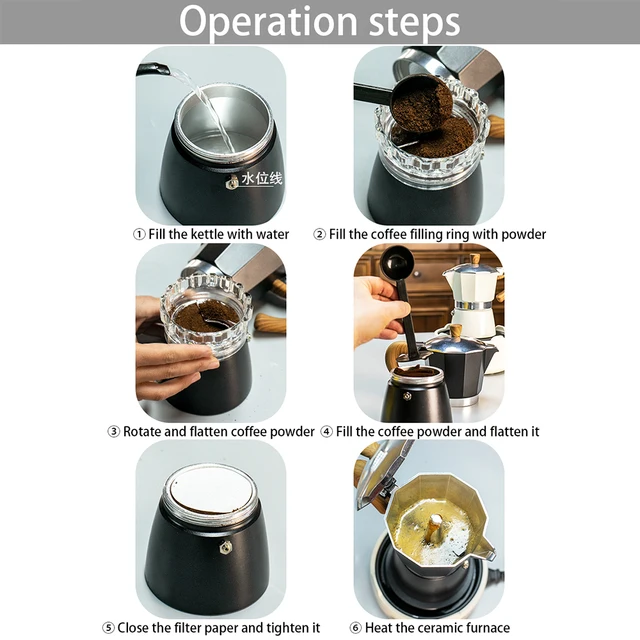 Operation steps

水位线

① Fill the kettle with water

② Fill the coffee filling ring with powder

③ Rotate and flatten coffee powder

④ Fill the coffee powder and flatten it

⑤ Close the filter paper and tighten it

⑥ Heat the ceramic furnace