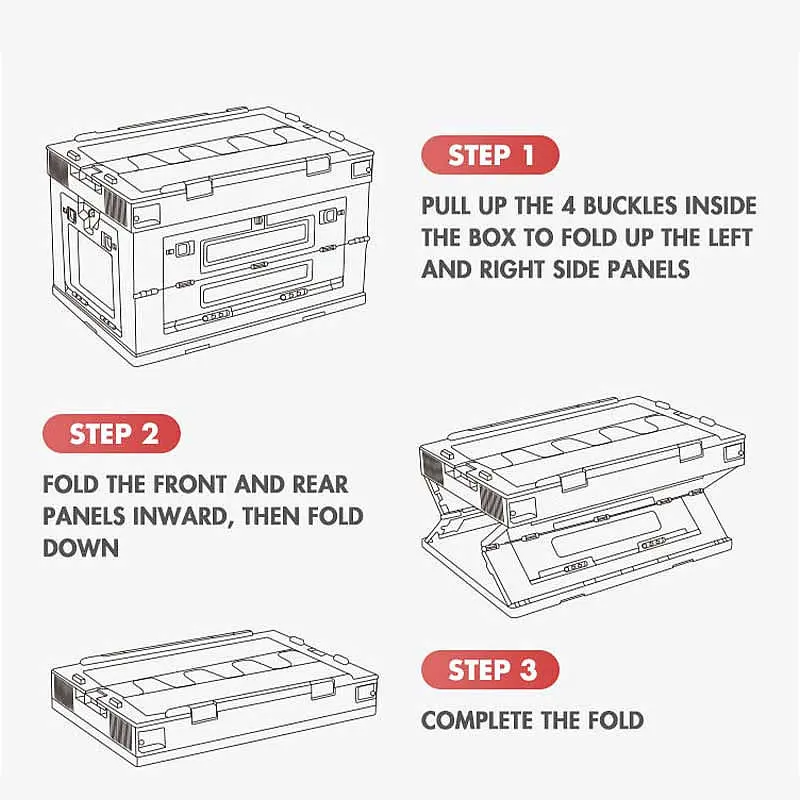 STEP 1

PULL UP THE 4 BUCKLES INSIDE THE BOX TO FOLD UP THE LEFT AND RIGHT SIDE PANELS

STEP 2

FOLD THE FRONT AND REAR PANELS INWARD, THEN FOLD DOWN

STEP 3

COMPLETE THE FOLD