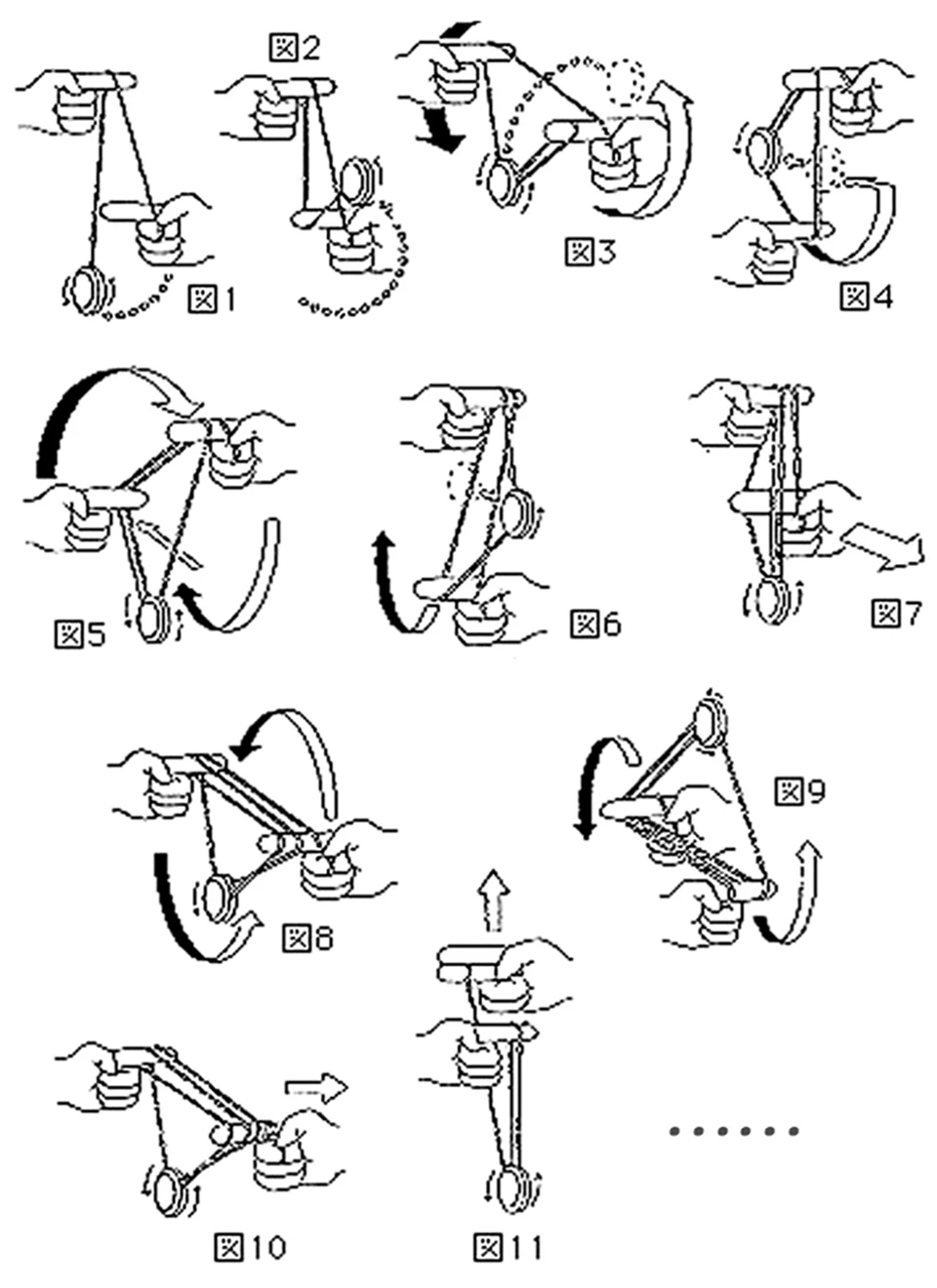 図2

図1

図3

図4

図5

図6

図7

図8

図9

図10

図11

......