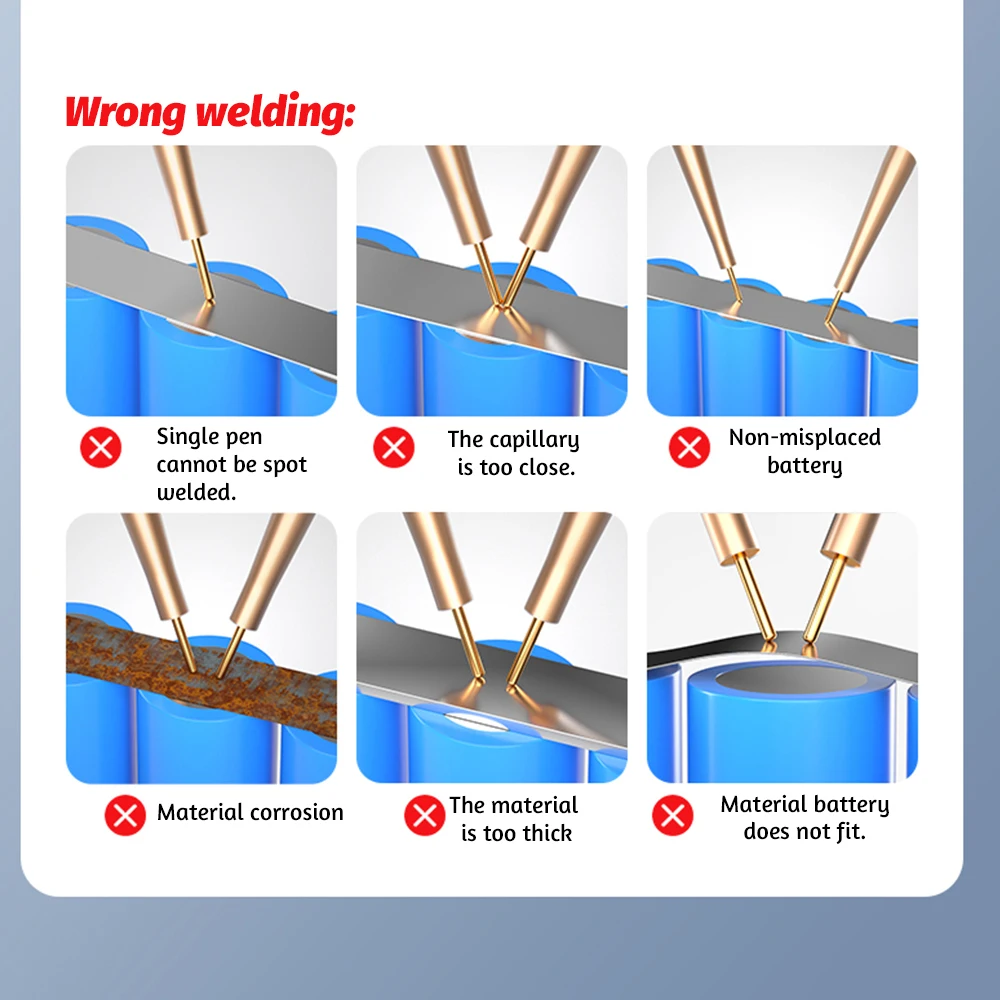 Wrong welding:

Single pen cannot be spot welded.

The capillary is too close.

Non-misplaced battery

Material corrosion

The material is too thick

Material battery does not fit.