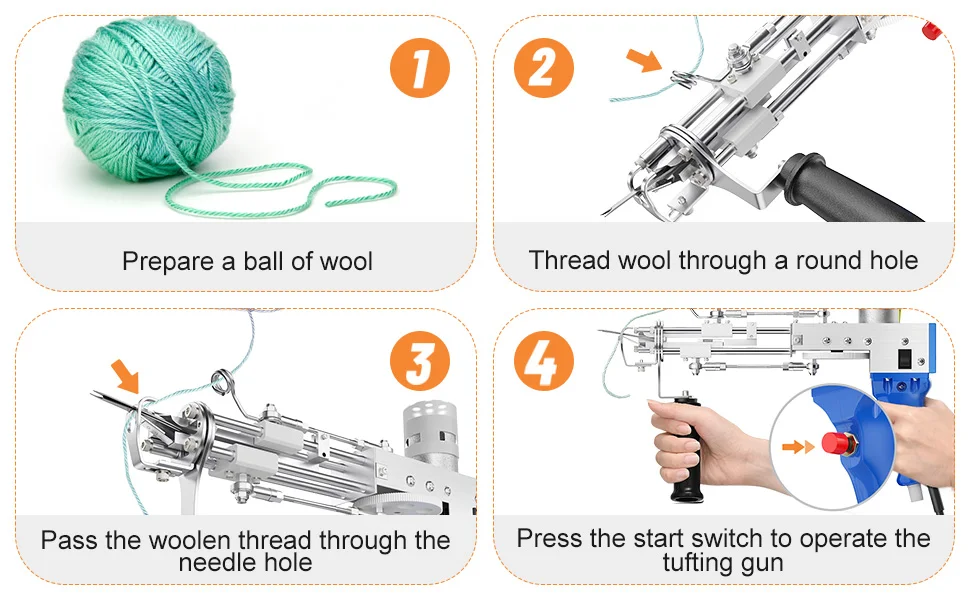 1

Prepare a ball of wool

2

Thread wool through a round hole

3

Pass the woolen thread through the needle hole

4

Press the start switch to operate the tufting gun