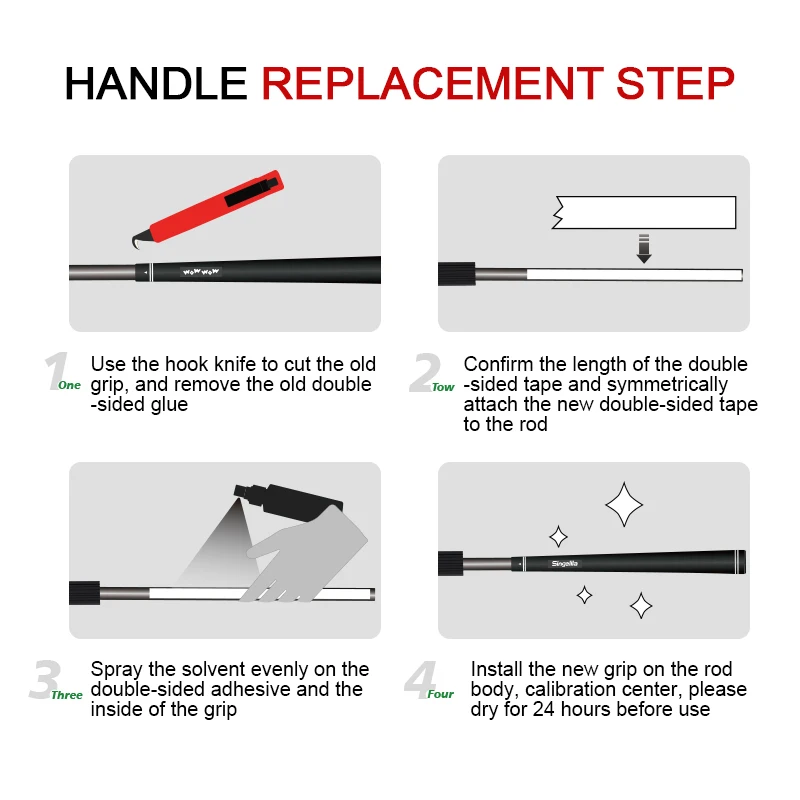 HANDLE REPLACEMENT STEP

WOW WOW

1 One Use the hook knife to cut the old grip, and remove the old double -sided glue

2 Tow Confirm the length of the double -sided tape and symmetrically attach the new double-sided tape to the rod

3 Three Spray the solvent evenly on the double-sided adhesive and the inside of the grip

Singelila

4 Four Install the new grip on the rod body, calibration center, please dry for 24 hours before use