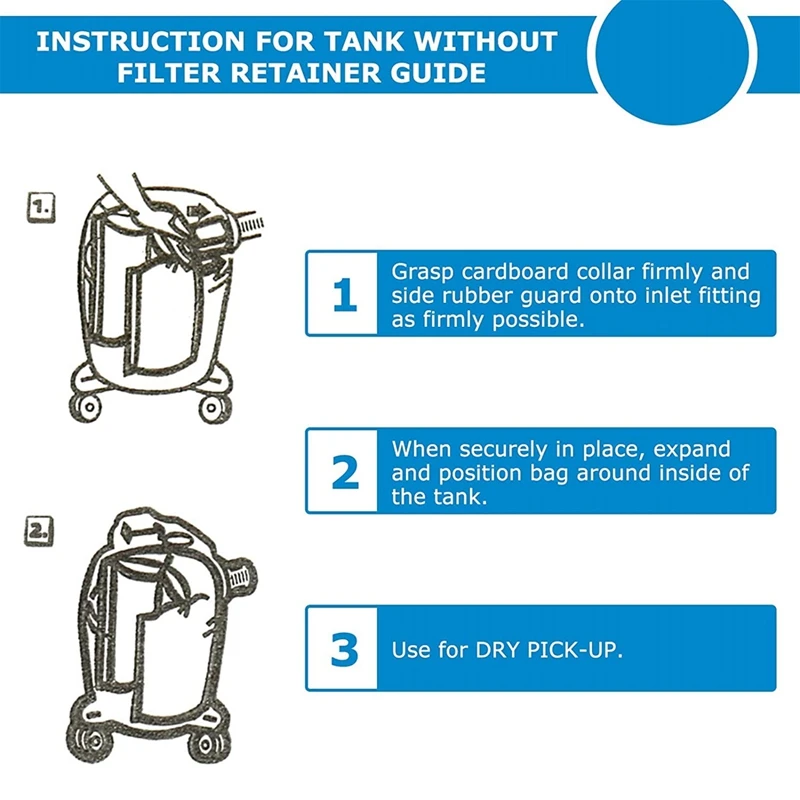 INSTRUCTION FOR TANK WITHOUT FILTER RETAINER GUIDE

1.

2.

1 Grasp cardboard collar firmly and side rubber guard onto inlet fitting as firmly possible.

2 When securely in place, expand and position bag around inside of the tank.

3 Use for DRY PICK-UP.