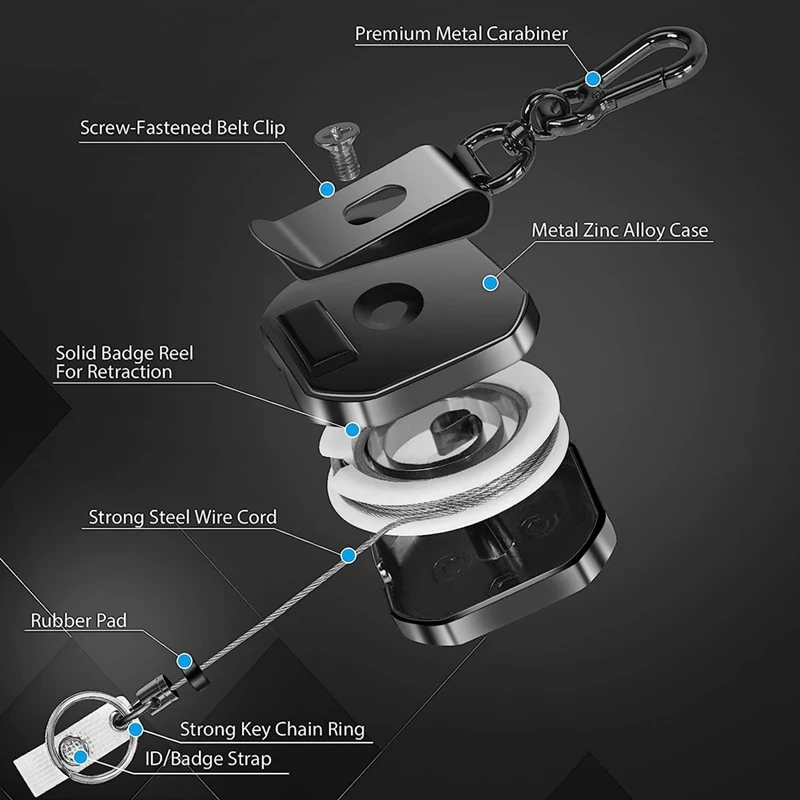 Premium Metal Carabiner

Screw-Fastened Belt Clip

Metal Zinc Alloy Case

Solid Badge Reel For Retraction

Strong Steel Wire Cord

Rubber Pad

Strong Key Chain Ring

ID/Badge Strap