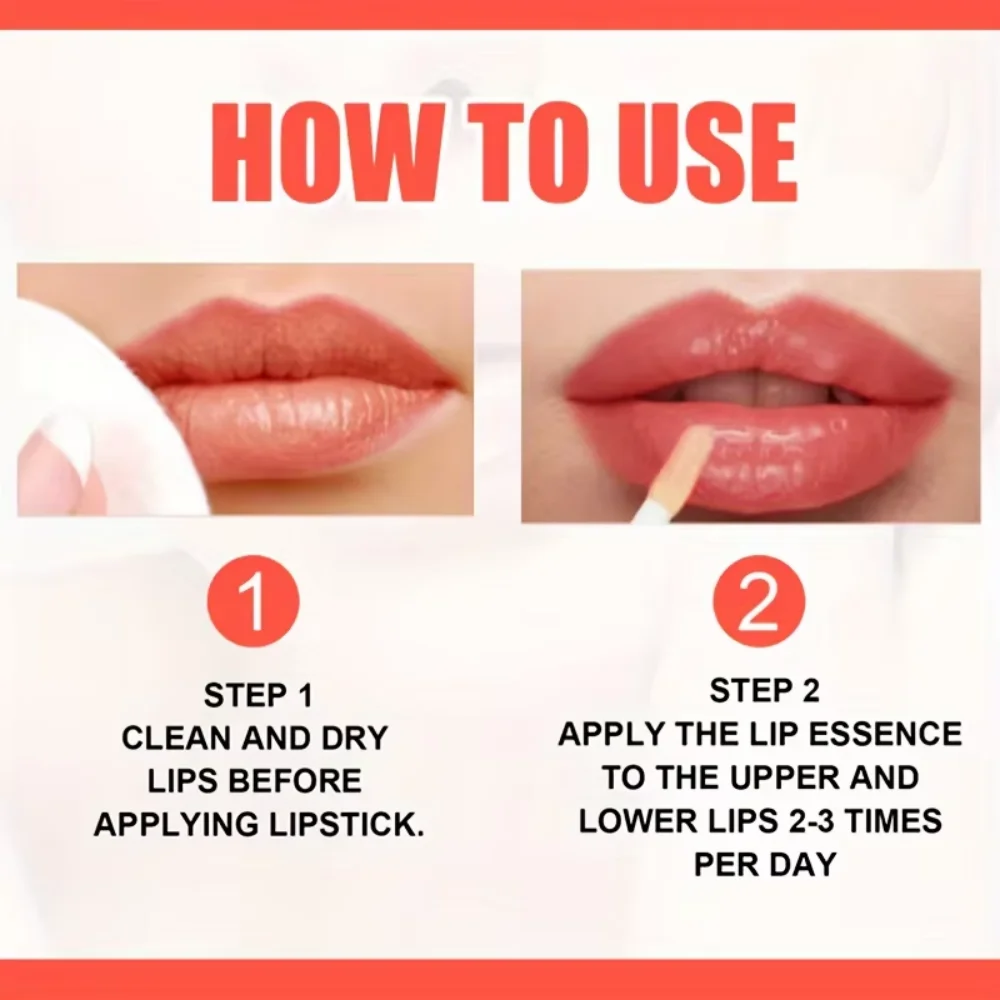 HOW TO USE

1

STEP 1
CLEAN AND DRY LIPS BEFORE APPLYING LIPSTICK.

2

STEP 2
APPLY THE LIP ESSENCE TO THE UPPER AND LOWER LIPS 2-3 TIMES PER DAY