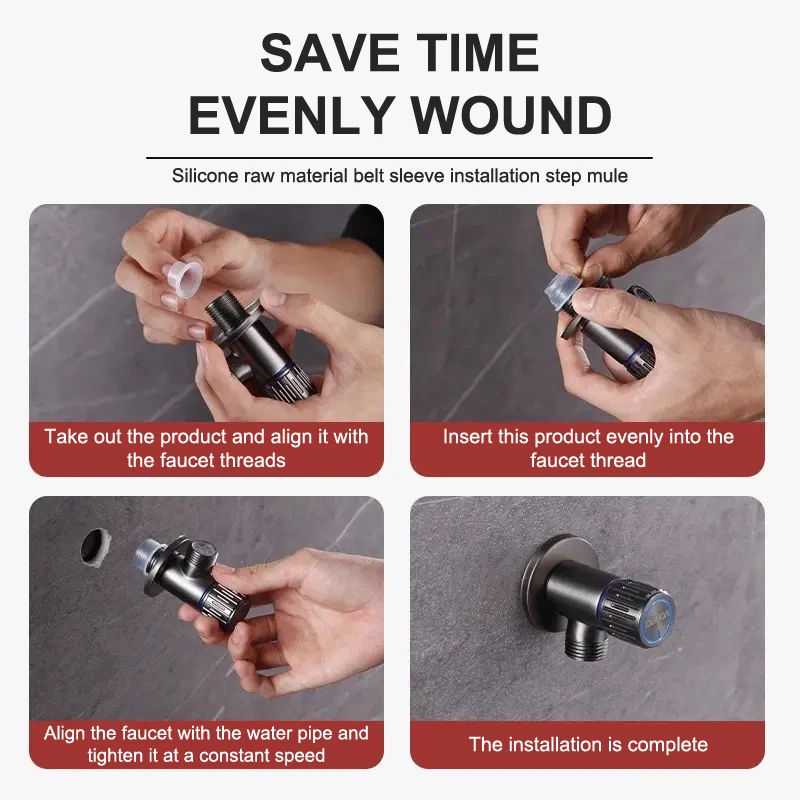 SAVE TIME
EVENLY WOUND

Silicone raw material belt sleeve installation step mule

Take out the product and align it with the faucet threads

Insert this product evenly into the faucet thread

Align the faucet with the water pipe and tighten it at a constant speed

The installation is complete