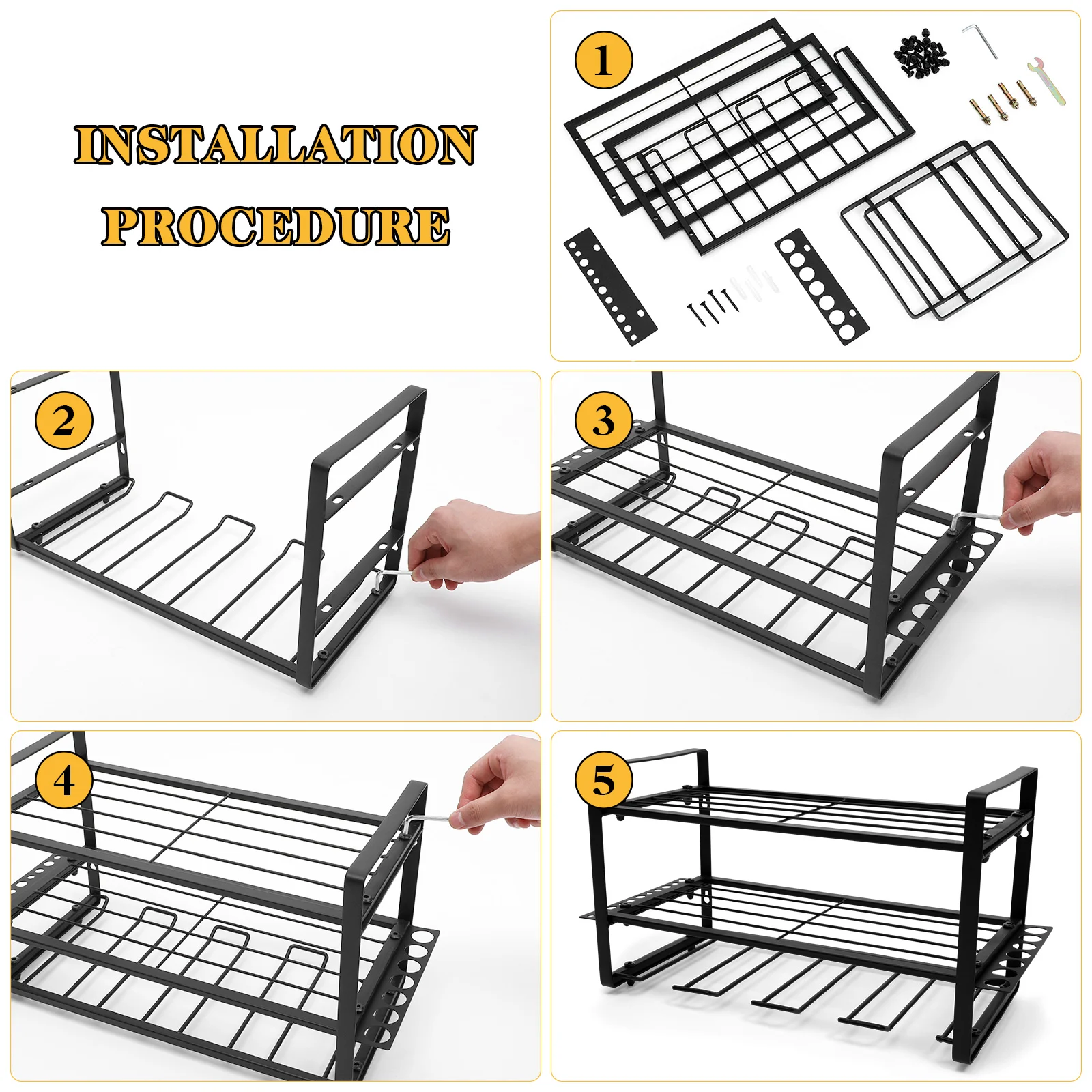 INSTALLATION PROCEDURE

1

2

3

4

5