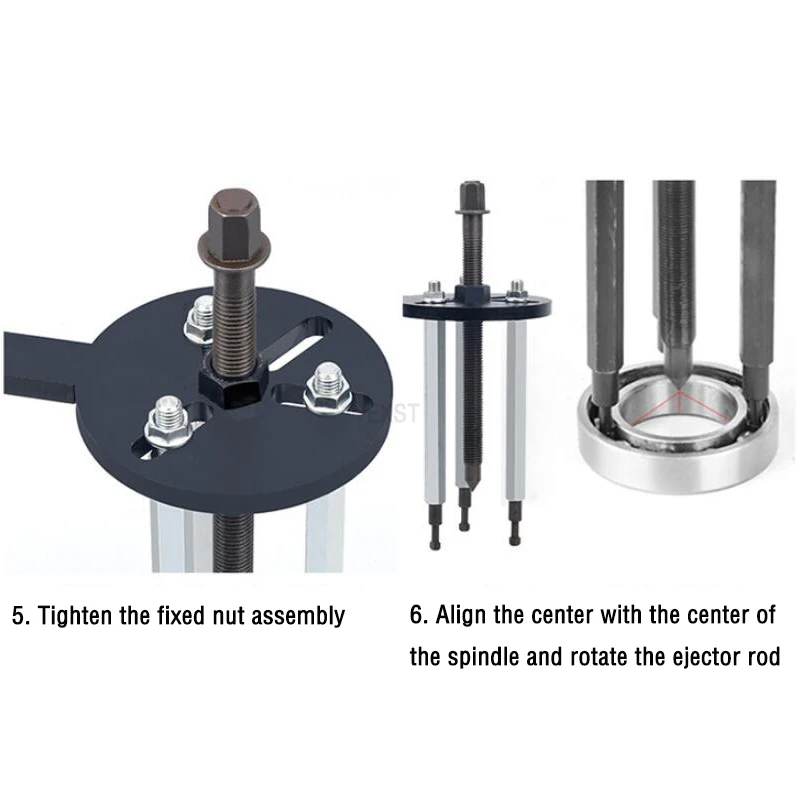 5. Tighten the fixed nut assembly

6. Align the center with the center of the spindle and rotate the ejector rod