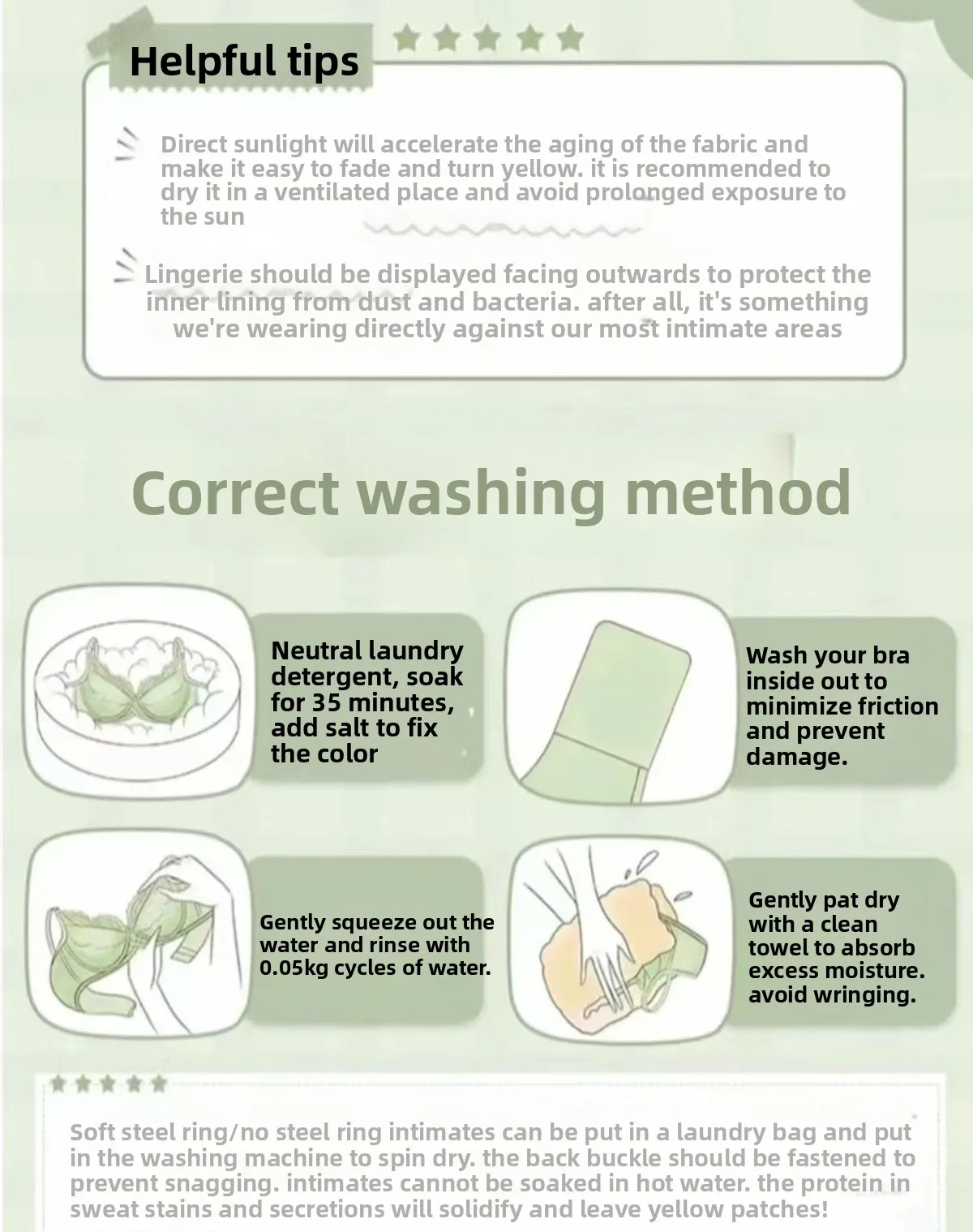 Helpful tips

Direct sunlight will accelerate the aging of the fabric and make it easy to fade and turn yellow. it is recommended to dry it in a ventilated place and avoid prolonged exposure to the sun

Lingerie should be displayed facing outwards to protect the inner lining from dust and bacteria. after all, it's something we're wearing directly against our most intimate areas

Correct washing method

Neutral laundry detergent, soak for 35 minutes, add salt to fix the color

Wash your bra inside out to minimize friction and prevent damage.

Gently squeeze out the water and rinse with 0.05kg cycles of water.

Gently pat dry with a clean towel to absorb excess moisture. avoid wringing.

Soft steel ring/no steel ring intimates can be put in a laundry bag and put in the washing machine to spin dry. the back buckle should be fastened to prevent snagging. intimates cannot be soaked in hot water. the protein in sweat stains and secretions will solidify and leave yellow patches!