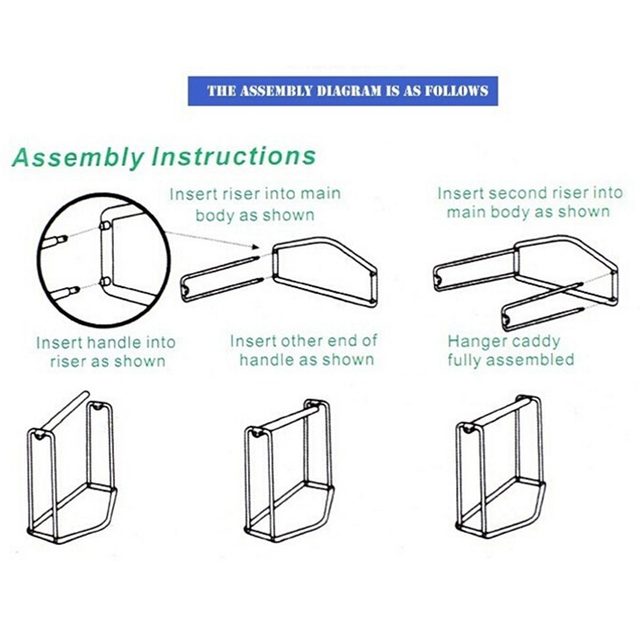 THE ASSEMBLY DIAGRAM IS AS FOLLOWS

Assembly Instructions

Insert riser into main body as shown

Insert second riser into main body as shown

Insert handle into riser as shown

Insert other end of handle as shown

Hanger caddy fully assembled