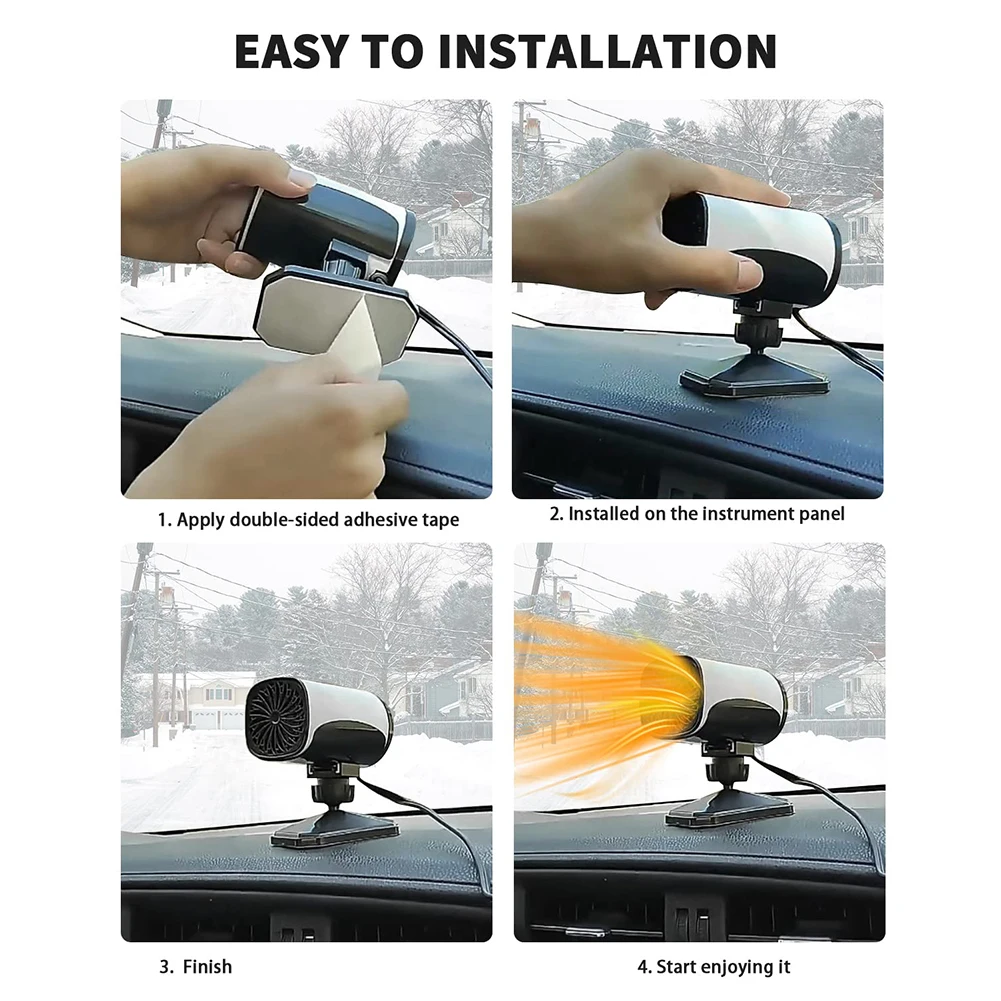 EASY TO INSTALLATION

1. Apply double-sided adhesive tape

2. Installed on the instrument panel

3. Finish

4. Start enjoying it