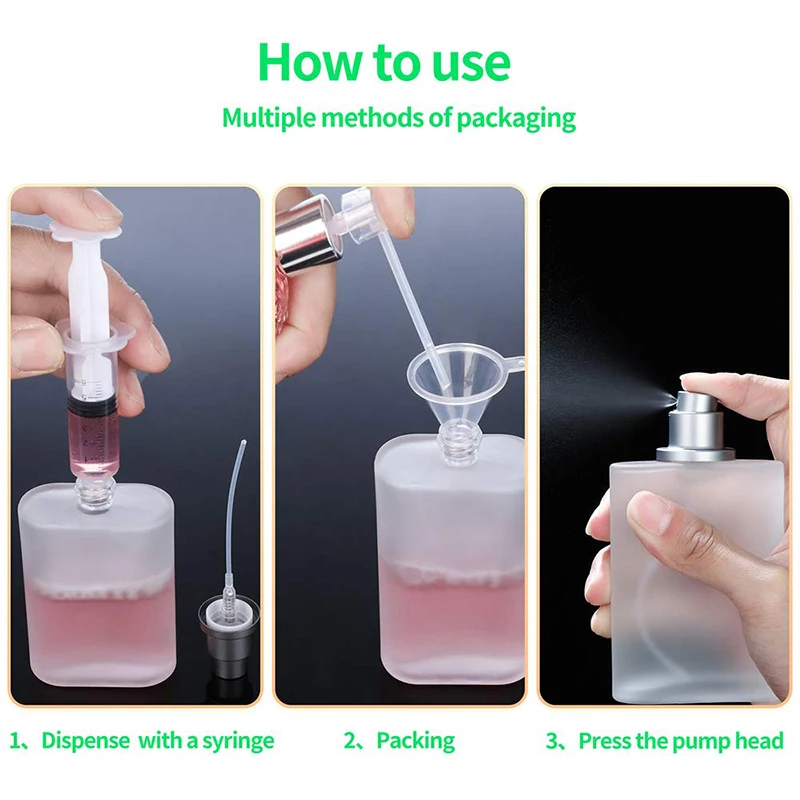 How to use

Multiple methods of packaging

1、Dispense with a syringe

2、Packing

3、Press the pump head