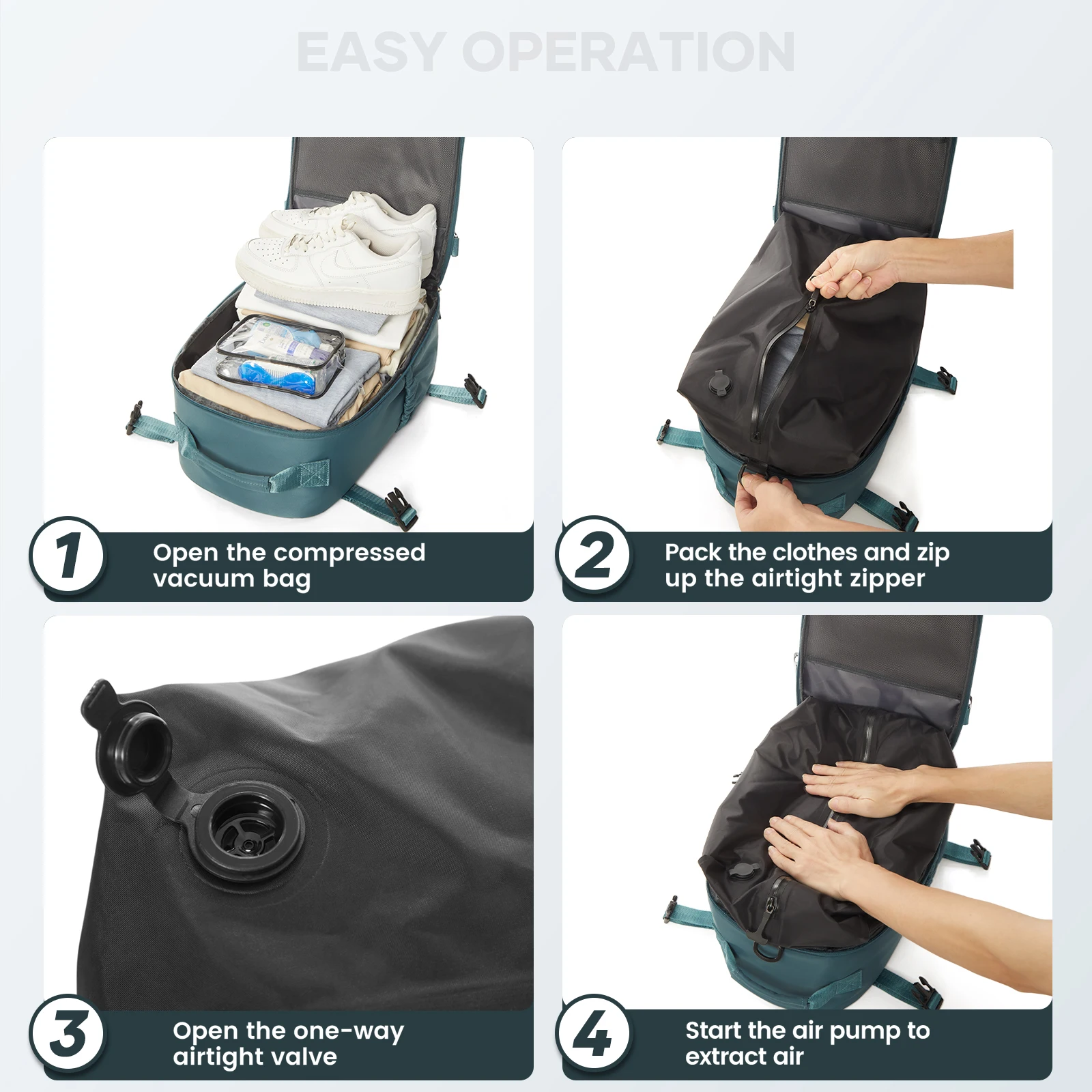 EASY OPERATION

1
Open the compressed vacuum bag

2
Pack the clothes and zip up the airtight zipper

3
Open the one-way airtight valve

4
Start the air pump to extract air