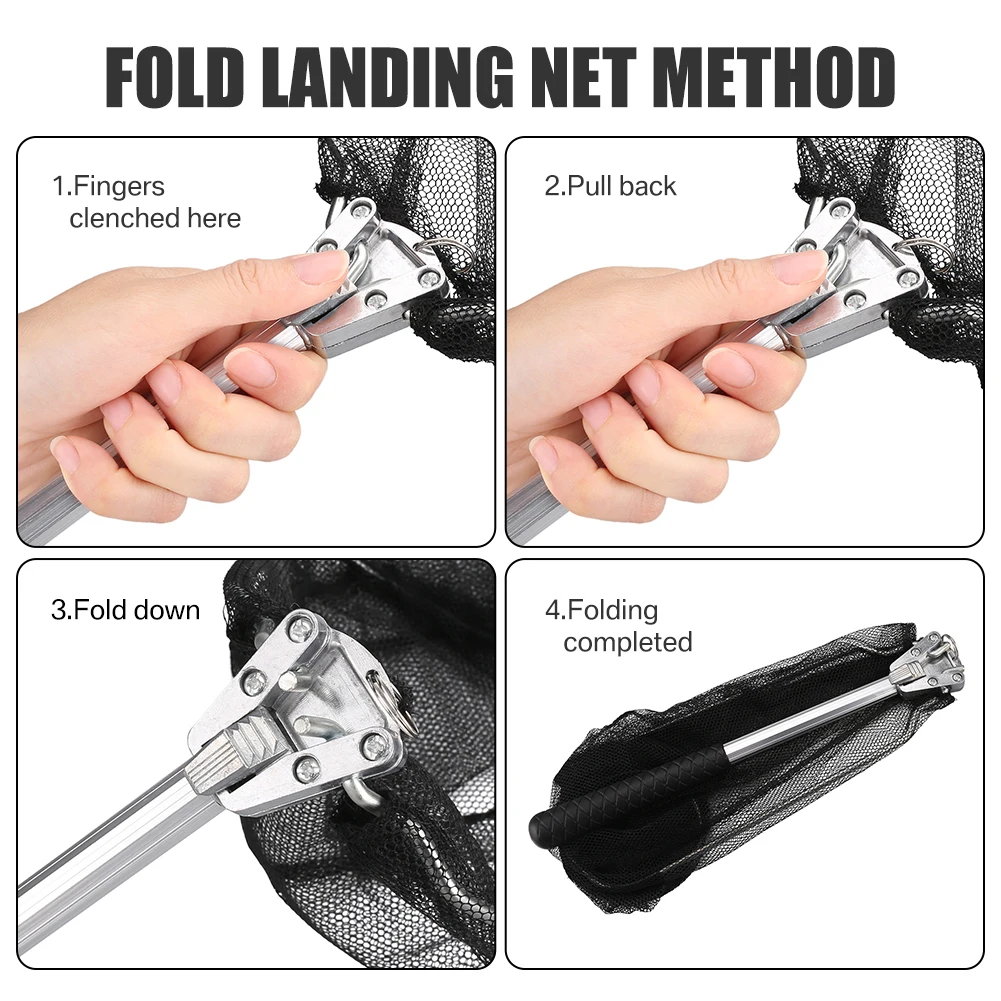 FOLD LANDING NET METHOD

1.Fingers clenched here

2.Pull back

3.Fold down

4.Folding completed