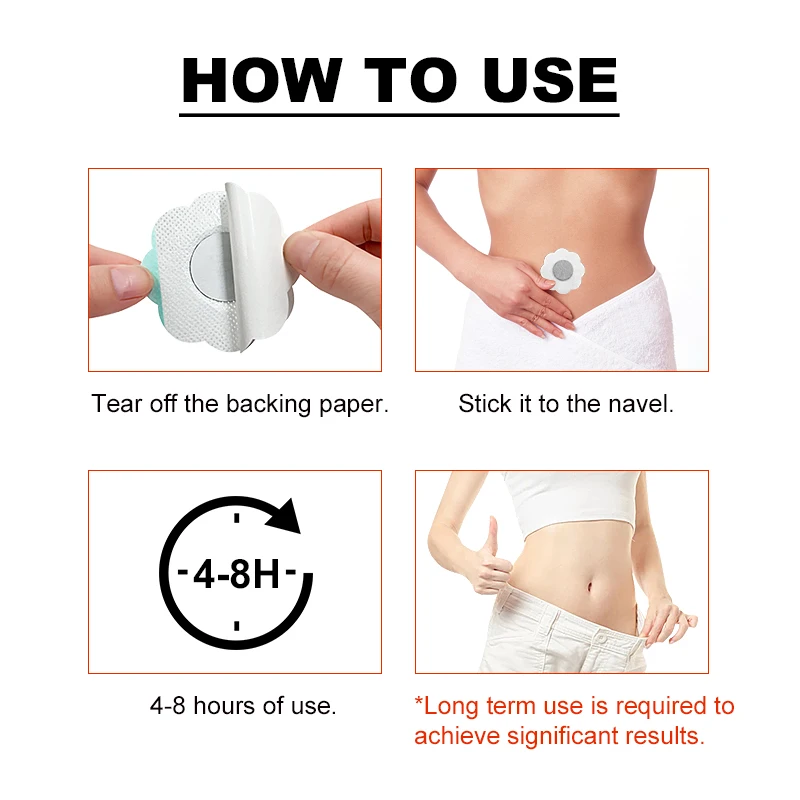 HOW TO USE

Tear off the backing paper.

Stick it to the navel.

4-8H

4-8 hours of use.

*Long term use is required to achieve significant results.