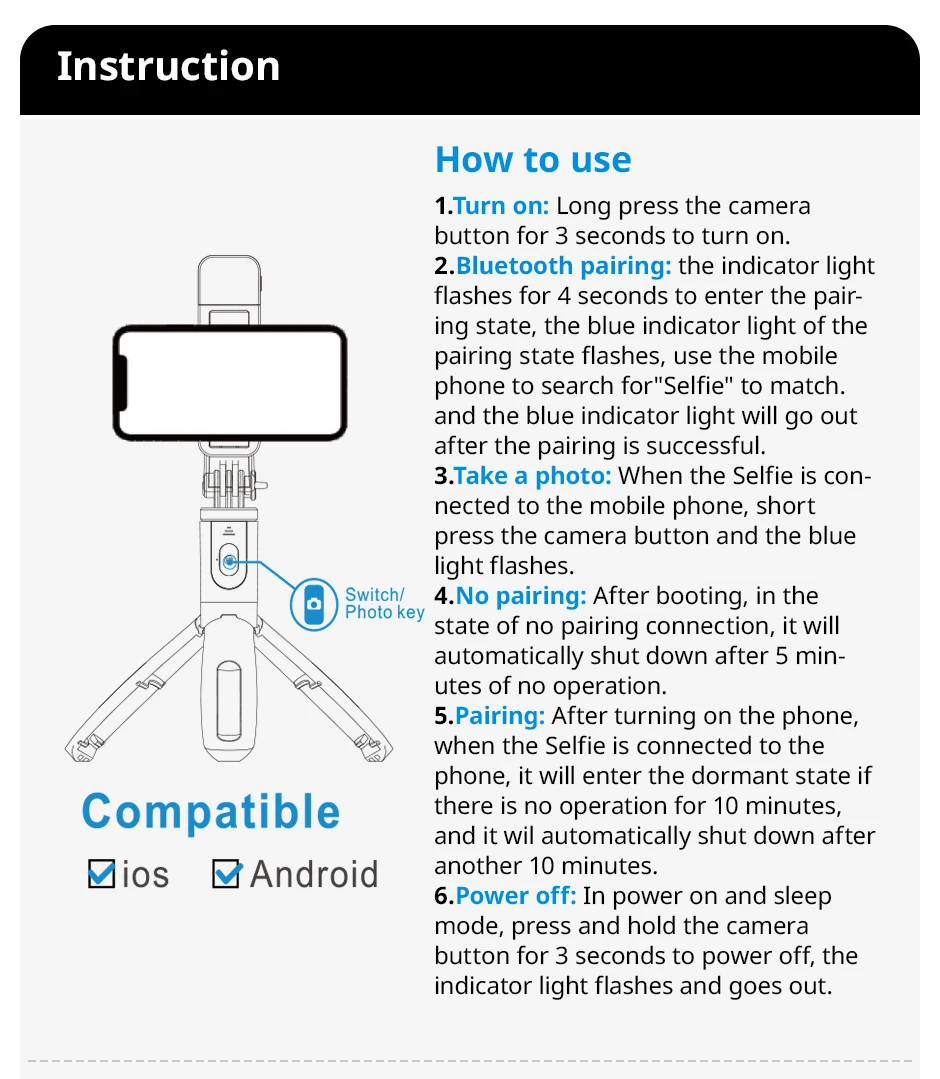 Instruction

Switch/
Photo key

Compatible

ios Android

How to use

1.Turn on: Long press the camera button for 3 seconds to turn on.
2.Bluetooth pairing: the indicator light flashes for 4 seconds to enter the pairing state, the blue indicator light of the pairing state flashes, use the mobile phone to search for"Selfie" to match. and the blue indicator light will go out after the pairing is successful.
3.Take a photo: When the Selfie is connected to the mobile phone, short press the camera button and the blue light flashes.
4.No pairing: After booting, in the state of no pairing connection, it will automatically shut down after 5 minutes of no operation.
5.Pairing: After turning on the phone, when the Selfie is connected to the phone, it will enter the dormant state if there is no operation for 10 minutes, and it wil automatically shut down after another 10 minutes.
6.Power off: In power on and sleep mode, press and hold the camera button for 3 seconds to power off, the indicator light flashes and goes out.