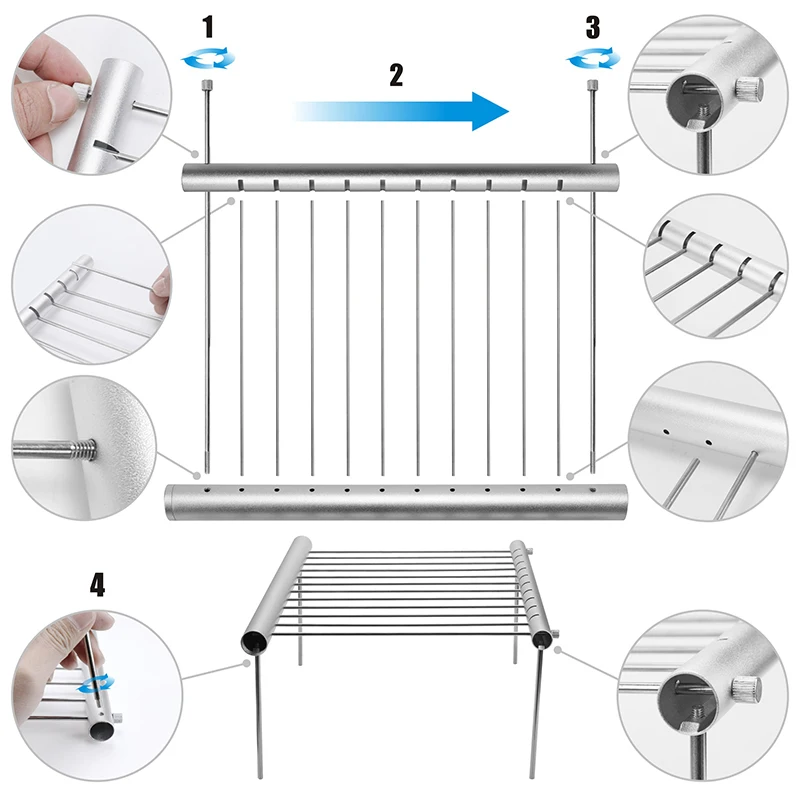 1
2
3
4