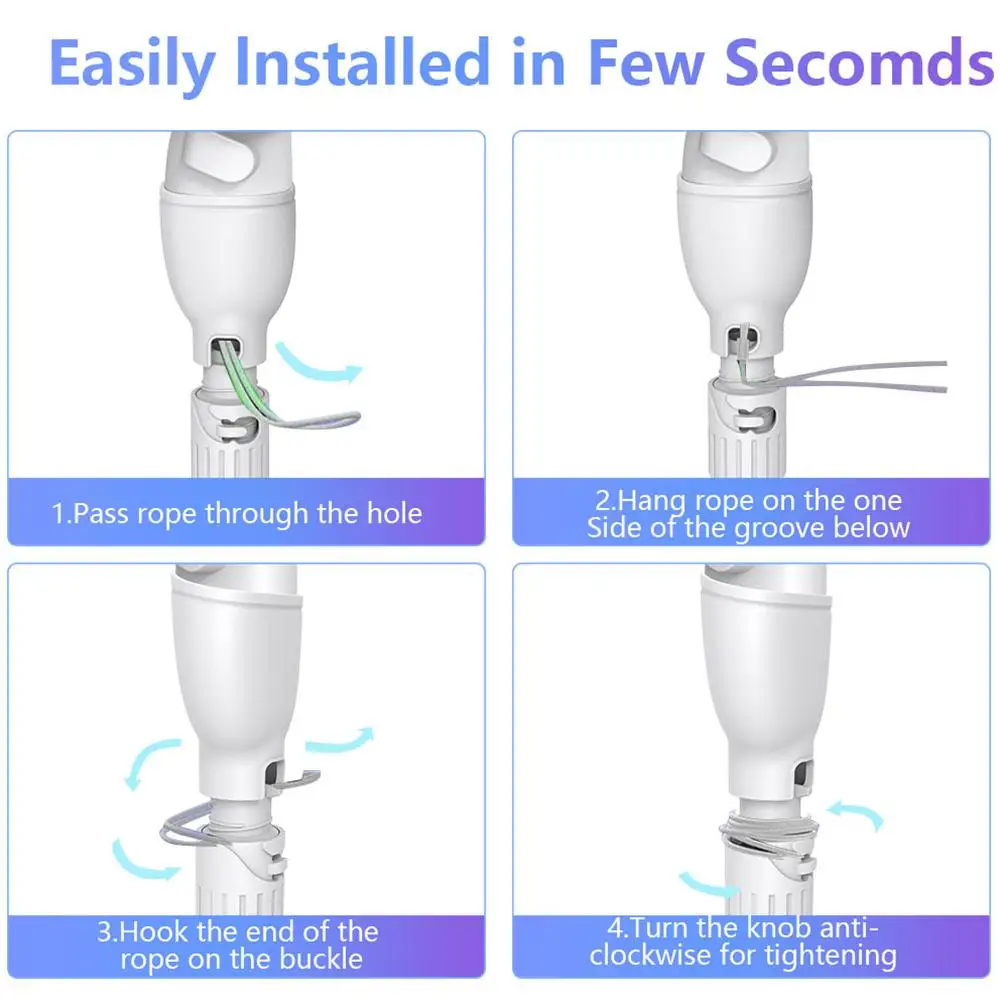 Easily Installed in Few Secomds

1.Pass rope through the hole

2.Hang rope on the one Side of the groove below

3.Hook the end of the rope on the buckle

4.Turn the knob anti-clockwise for tightening