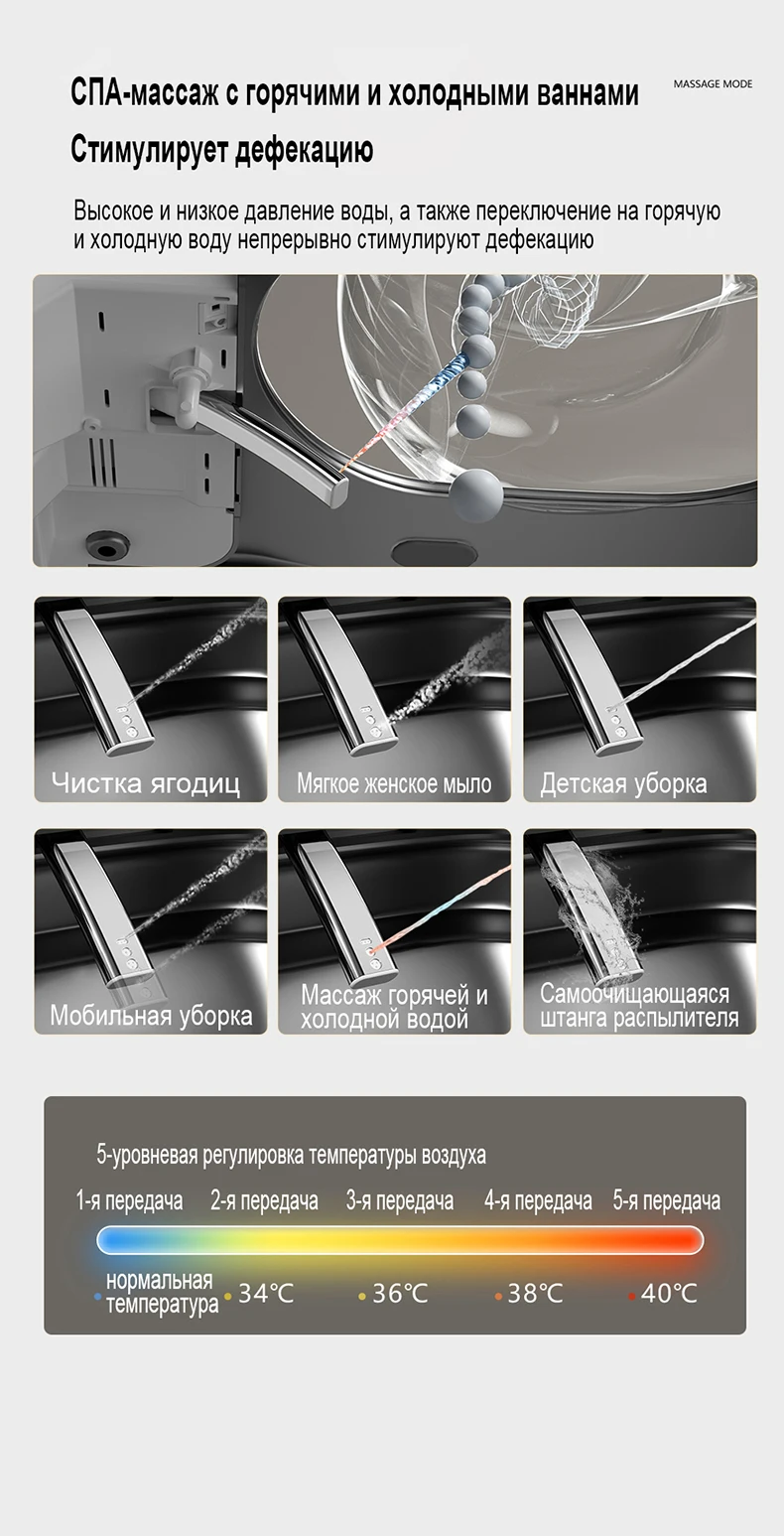 СПА-массаж с горячими и холодными ваннами

MASSAGE MODE

Стимулирует дефекацию

Высокое и низкое давление воды, а также переключение на горячую и холодную воду непрерывно стимулируют дефекацию

Чистка ягодиц

Мягкое женское мыло

Детская уборка

Мобильная уборка

Массаж горячей и холодной водой

Самоочищающаяся штанга распылителя

5-уровневая регулировка температуры воздуха

1-я передача 2-я передача 3-я передача 4-я передача 5-я передача

нормальная температура 34℃ 36℃ 38℃ 40℃