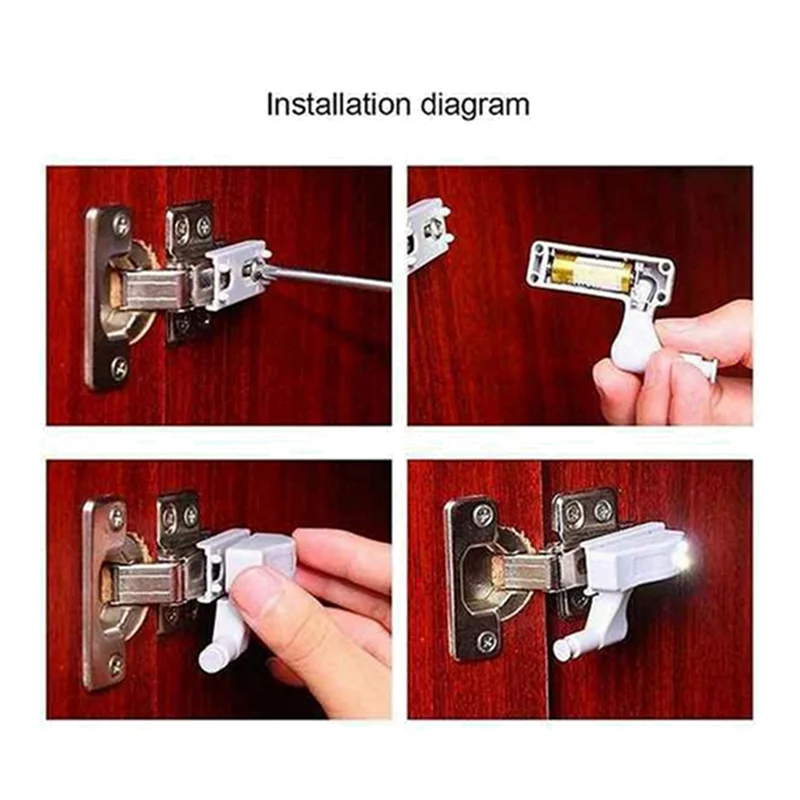 Installation diagram