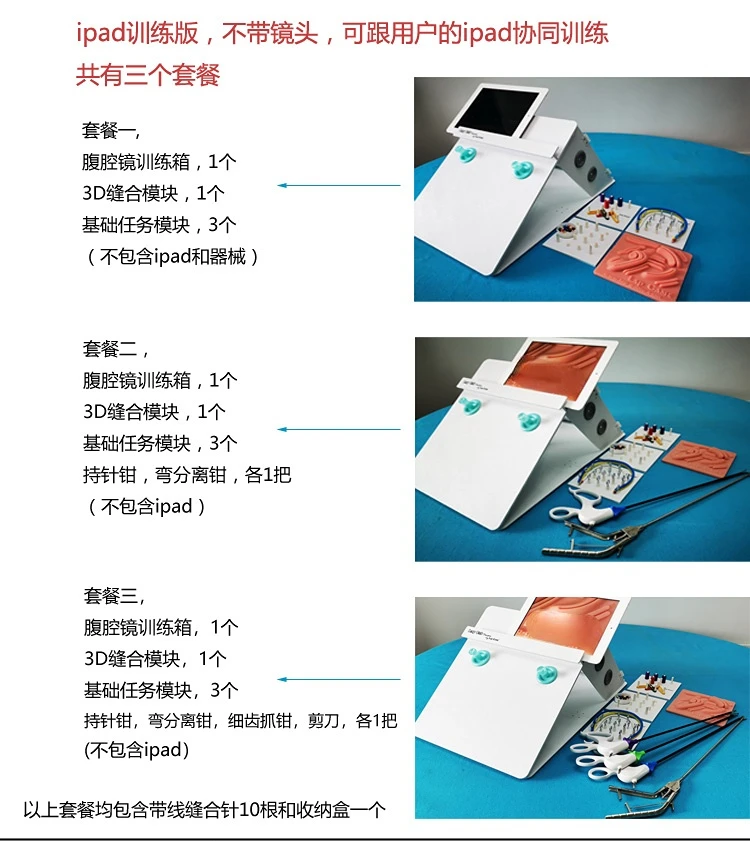 ipad训练版，不带镜头，可跟用户的ipad协同训练
共有三个套餐

套餐一,
腹腔镜训练箱，1个
3D缝合模块，1个
基础任务模块，3个
（不包含ipad和器械）

套餐二，
腹腔镜训练箱，1个
3D缝合模块，1个
基础任务模块，3个
持针钳，弯分离钳，各1把
（不包含ipad）

套餐三,
腹腔镜训练箱，1个
3D缝合模块，1个
基础任务模块，3个
持针钳，弯分离钳，细齿抓钳，剪刀，各1把
(不包含ipad)

以上套餐均包含带线缝合针10根和收纳盒一个