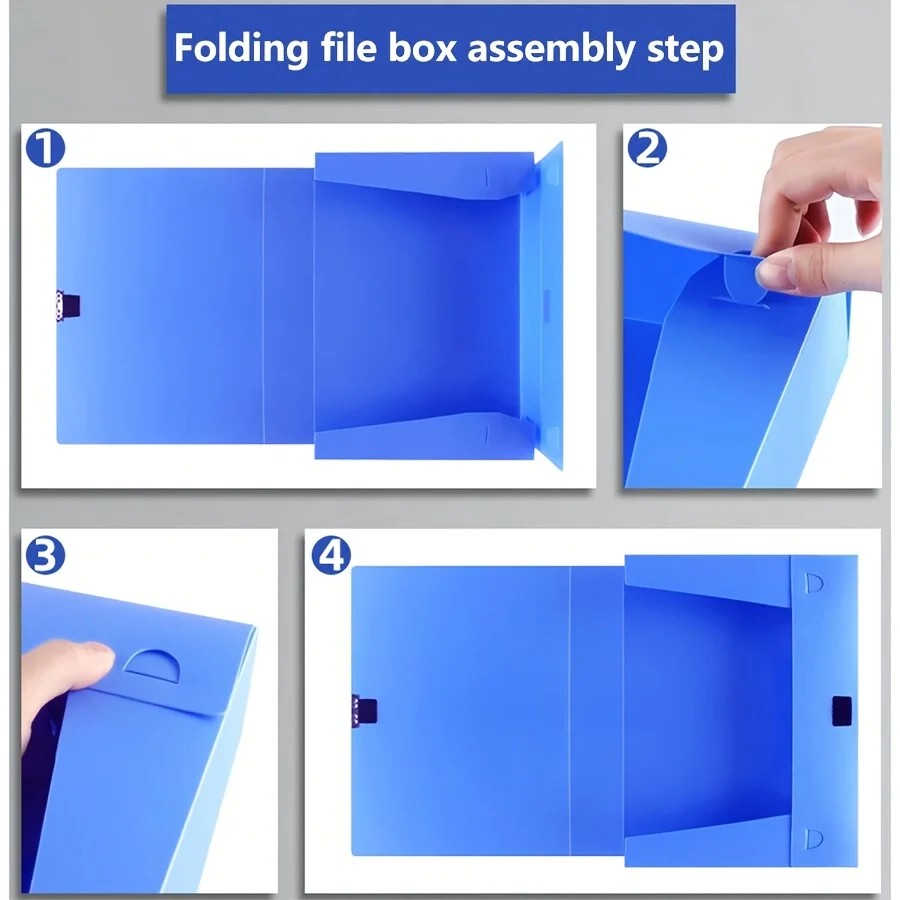 Folding file box assembly step

1

2

3

4