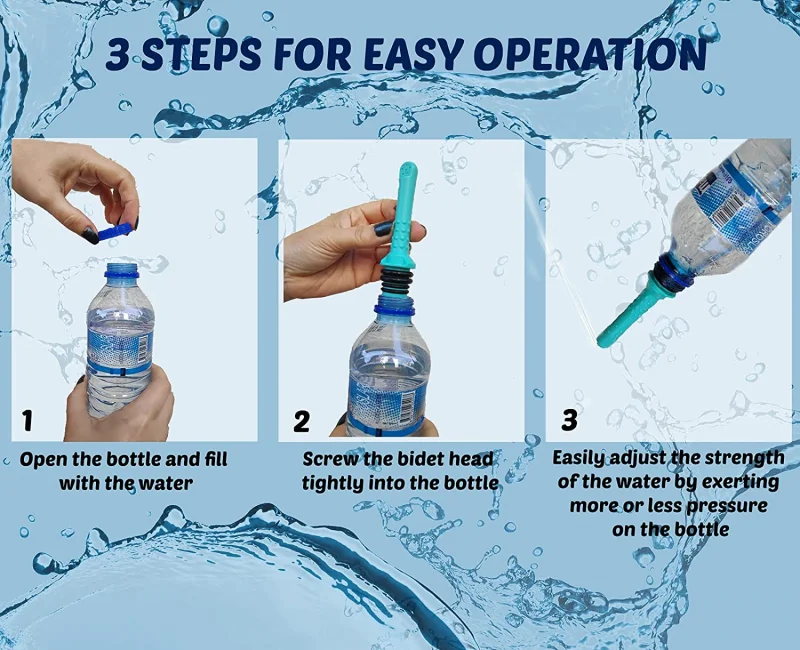 3 STEPS FOR EASY OPERATION

1

Open the bottle and fill with the water

2

Screw the bidet head tightly into the bottle

3

Easily adjust the strength of the water by exerting more or less pressure on the bottle