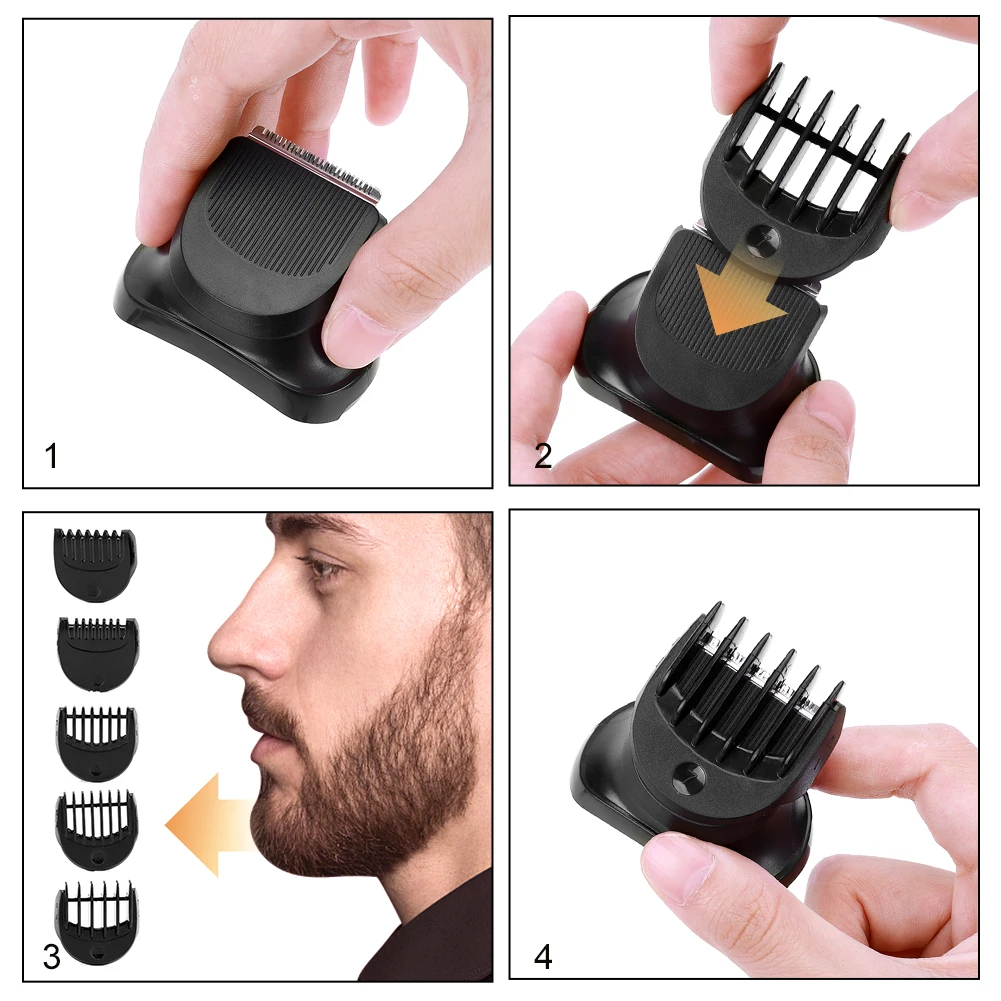 1

2

3

4