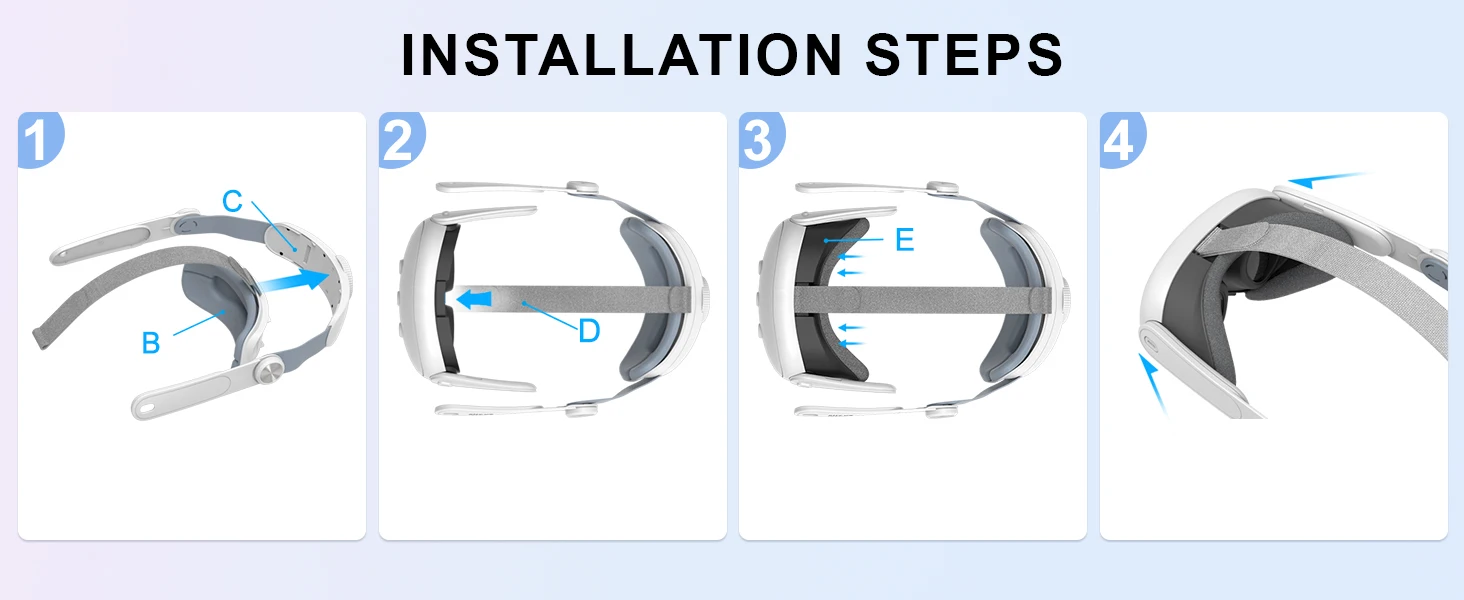 INSTALLATION STEPS

1

C

B

2

D

3

E

4