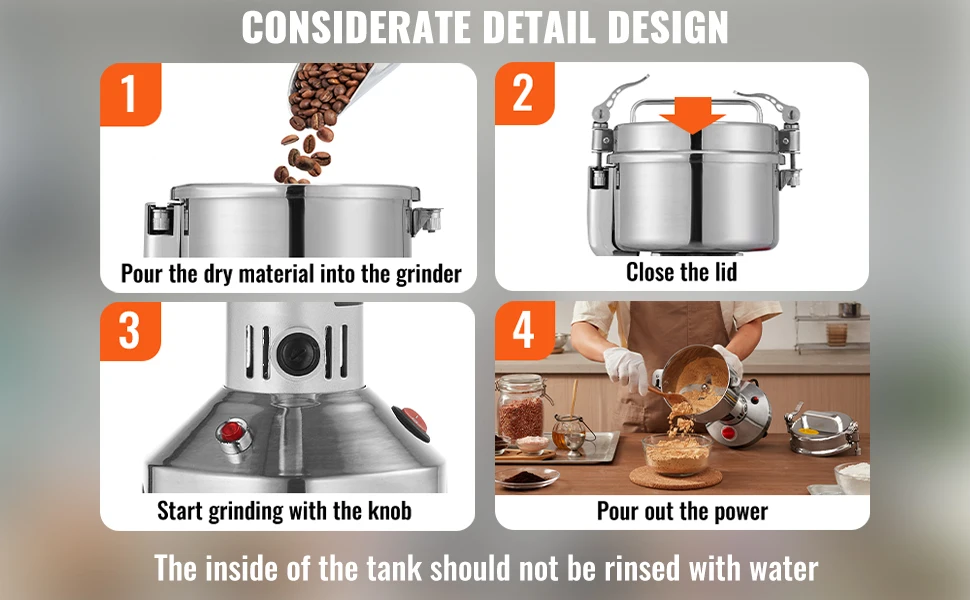 CONSIDERATE DETAIL DESIGN

1

Pour the dry material into the grinder

2

Close the lid

3

Start grinding with the knob

4

Pour out the power

The inside of the tank should not be rinsed with water