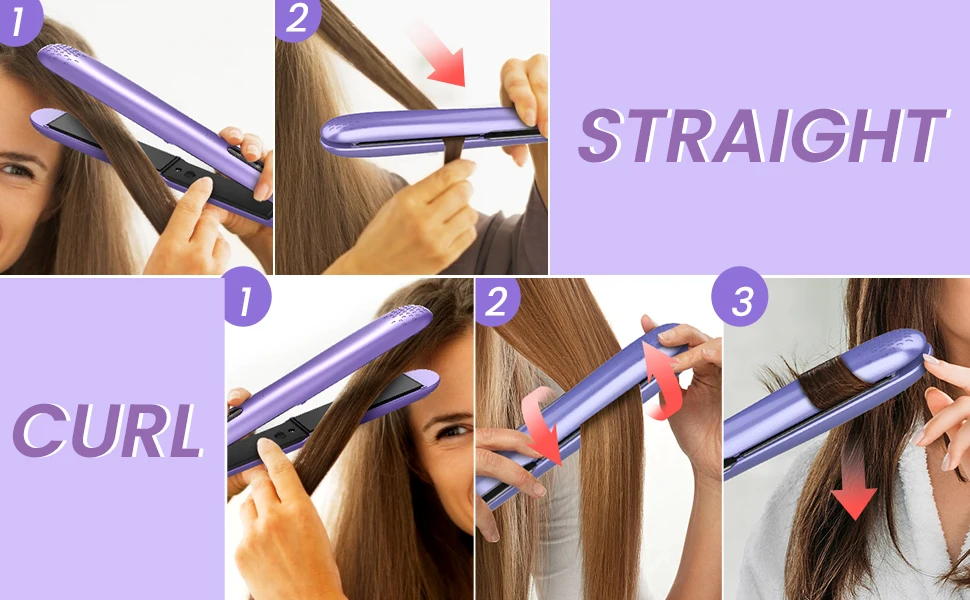 1

2

STRAIGHT

CURL

1

2

3