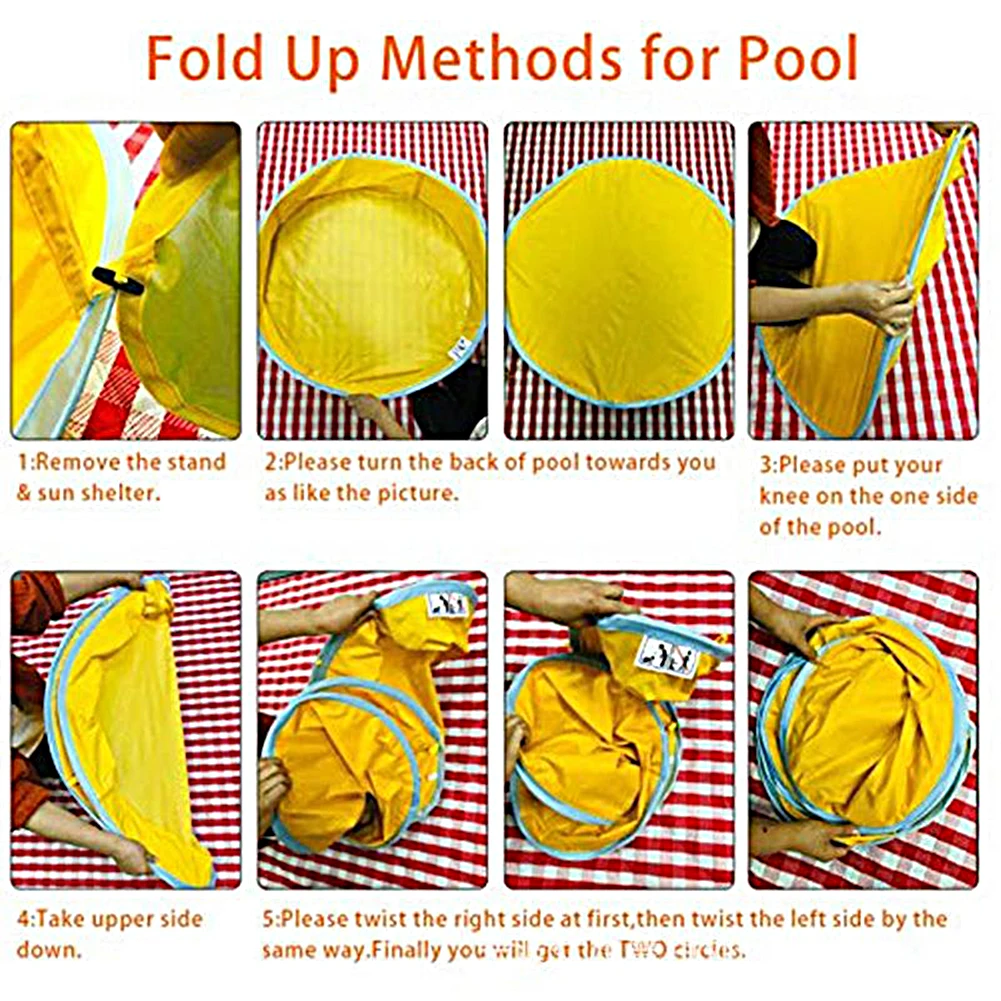 Fold Up Methods for Pool

1:Remove the stand & sun shelter.

2:Please turn the back of pool towards you as like the picture.

3:Please put your knee on the one side of the pool.

4:Take upper side down.

5:Please twist the right side at first,then twist the left side by the same way.Finally you will get the TWO circles.