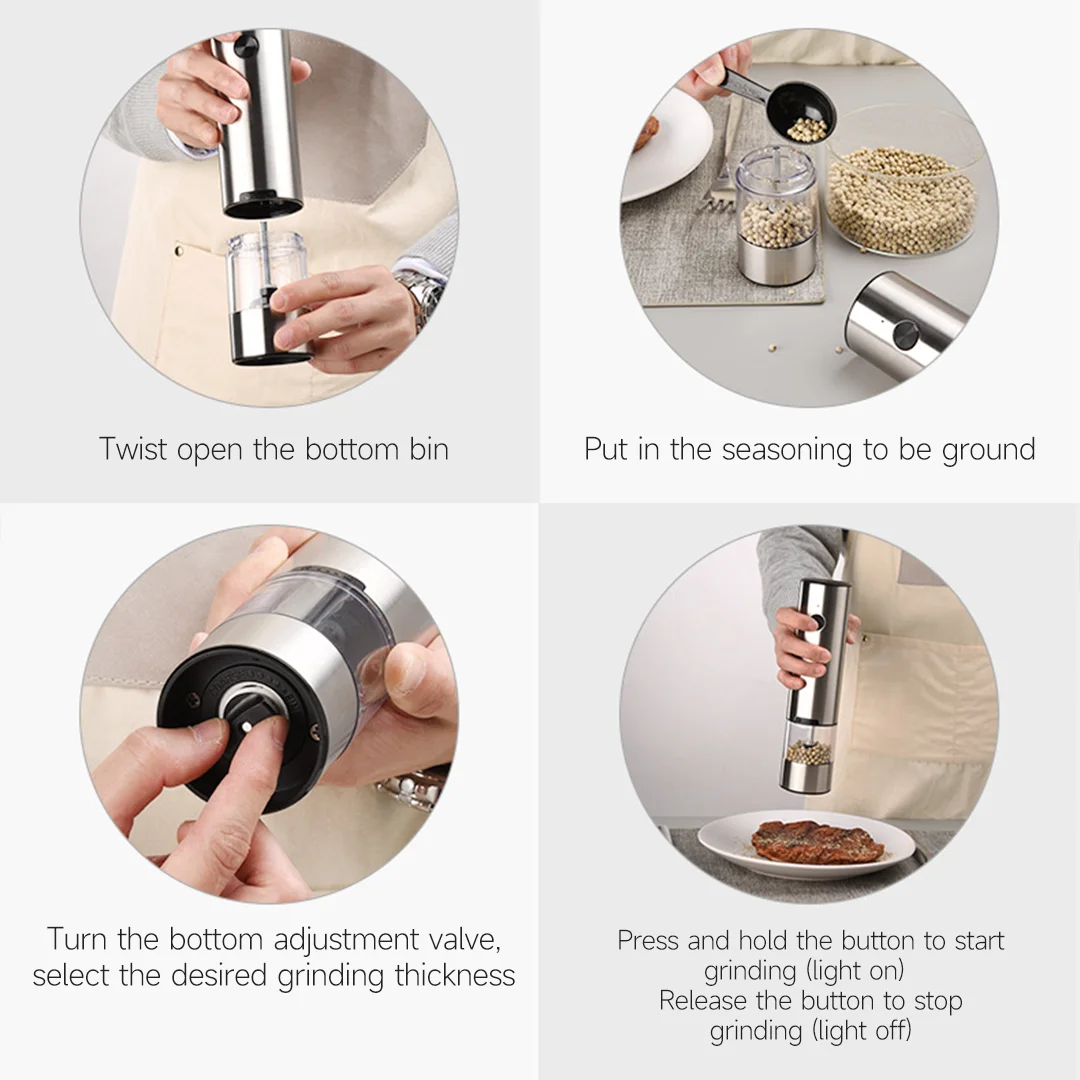 Twist open the bottom bin

Put in the seasoning to be ground

Turn the bottom adjustment valve, select the desired grinding thickness

Press and hold the button to start grinding (light on)
Release the button to stop grinding (light off)