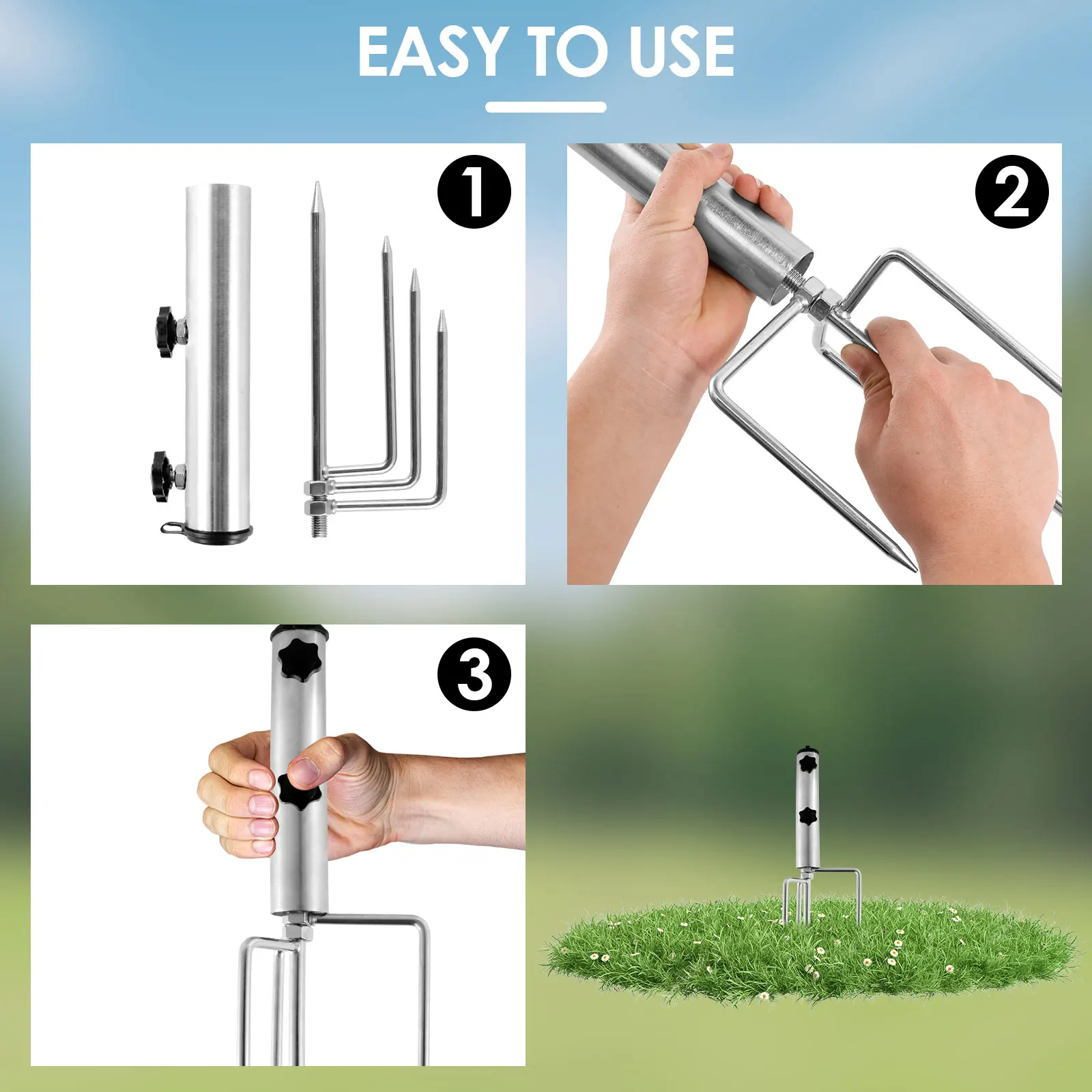 EASY TO USE

1

2

3