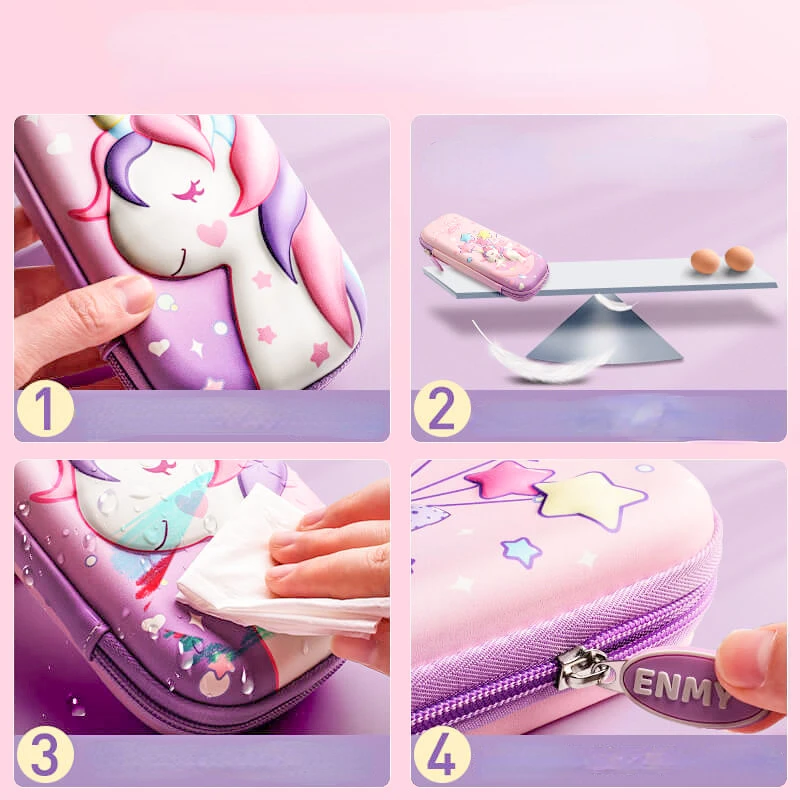 1

2

3

ENMY

4