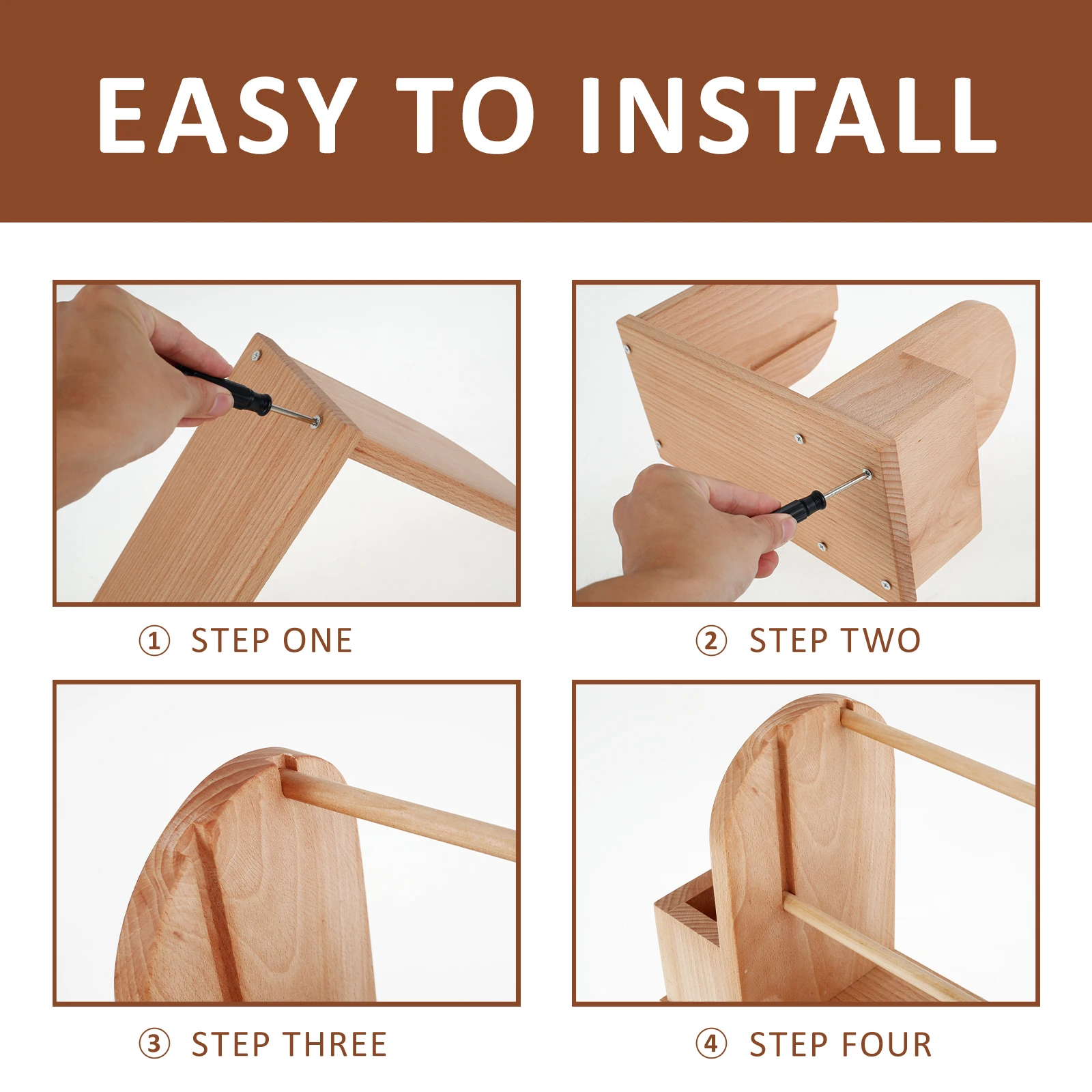 EASY TO INSTALL

① STEP ONE

② STEP TWO

③ STEP THREE

④ STEP FOUR