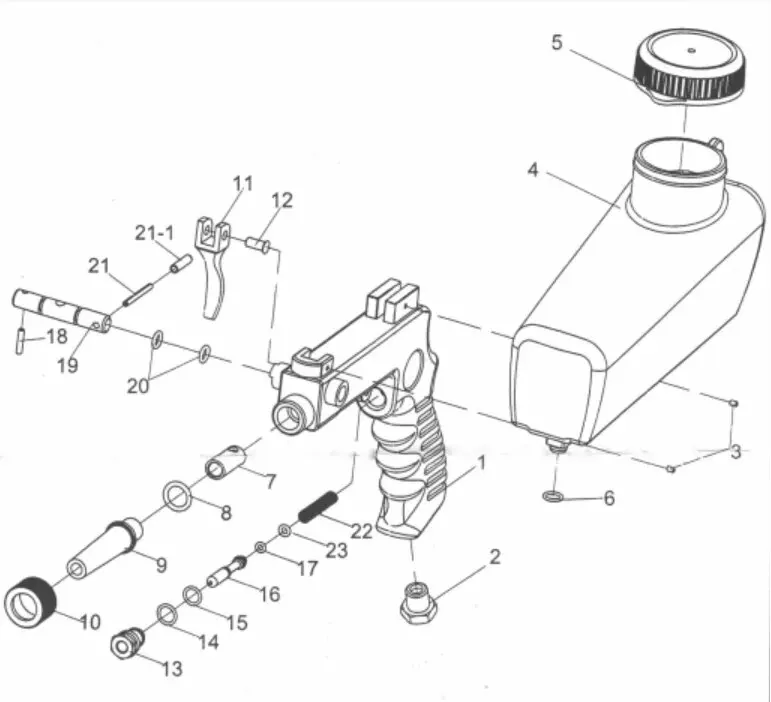 5
4
11
12
21-1
21
18
19
20
3
7
8
1
6
22
23
9
17
2
16
10
15
14
13