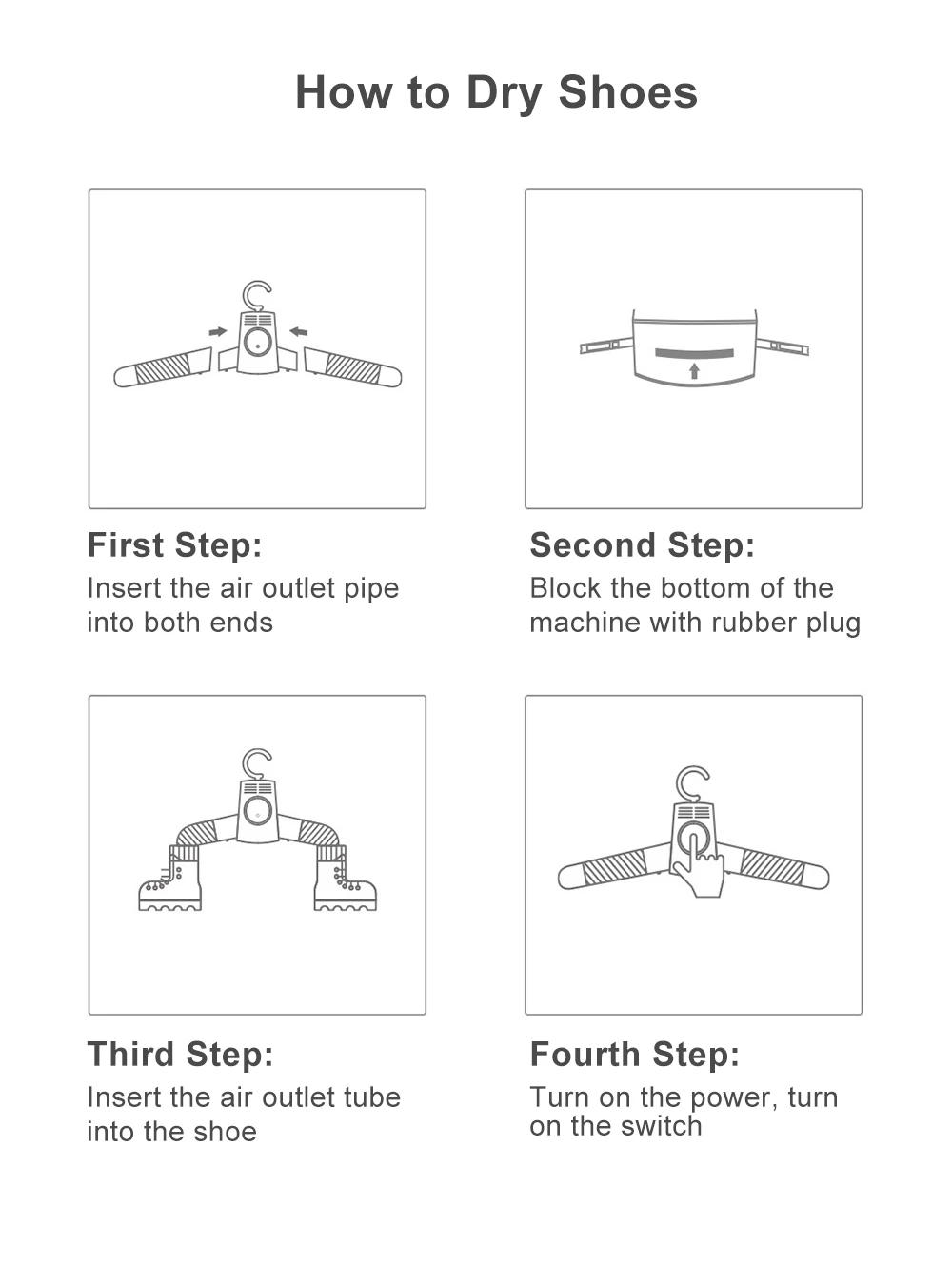 How to Dry Shoes

First Step:
Insert the air outlet pipe into both ends

Second Step:
Block the bottom of the machine with rubber plug

Third Step:
Insert the air outlet tube into the shoe

Fourth Step:
Turn on the power, turn on the switch