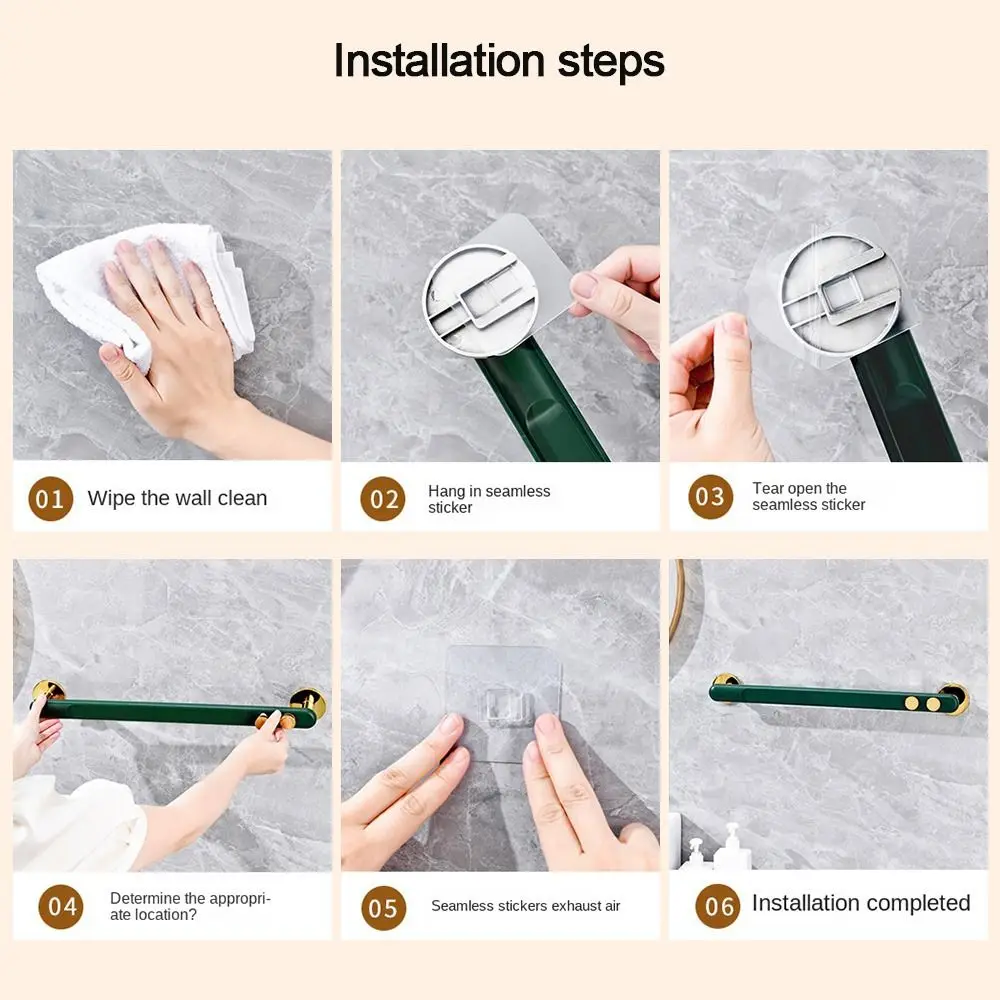 Installation steps

01 Wipe the wall clean

02 Hang in seamless sticker

03 Tear open the seamless sticker

04 Determine the appropriate location?

05 Seamless stickers exhaust air

06 Installation completed