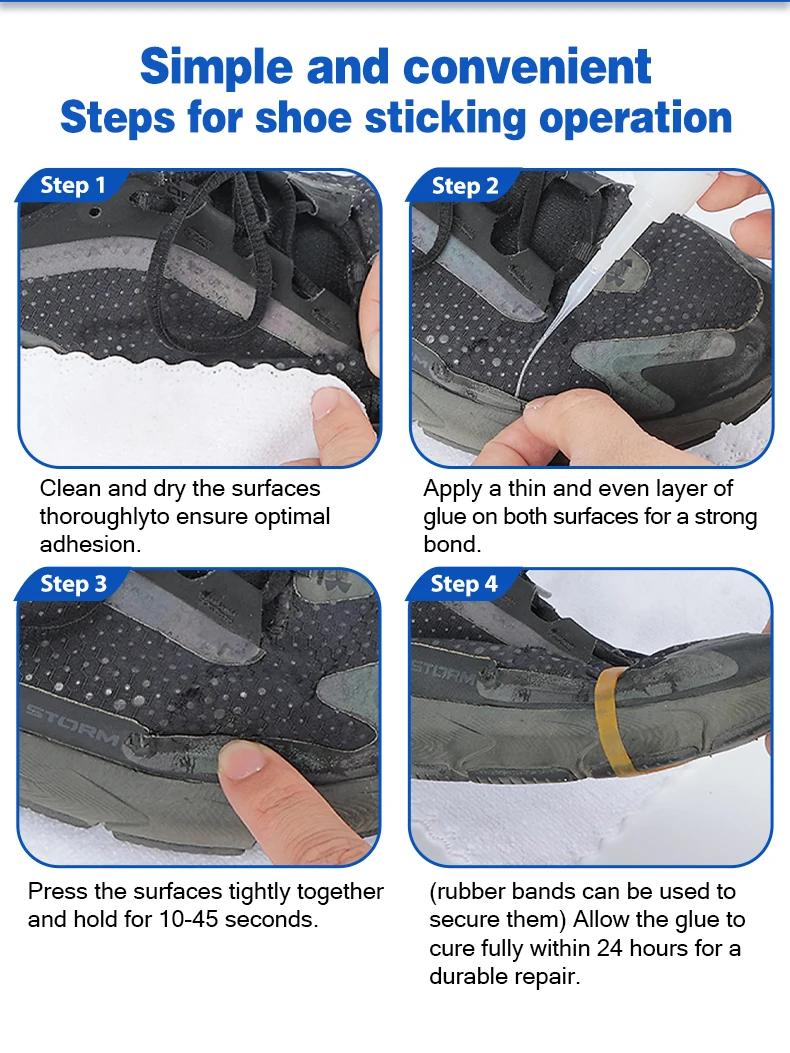 Simple and convenient
Steps for shoe sticking operation

Step 1

Clean and dry the surfaces thoroughlyto ensure optimal adhesion.

Step 2

Apply a thin and even layer of glue on both surfaces for a strong bond.

Step 3

STORM

Press the surfaces tightly together and hold for 10-45 seconds.

Step 4

STORM

(rubber bands can be used to secure them) Allow the glue to cure fully within 24 hours for a durable repair.