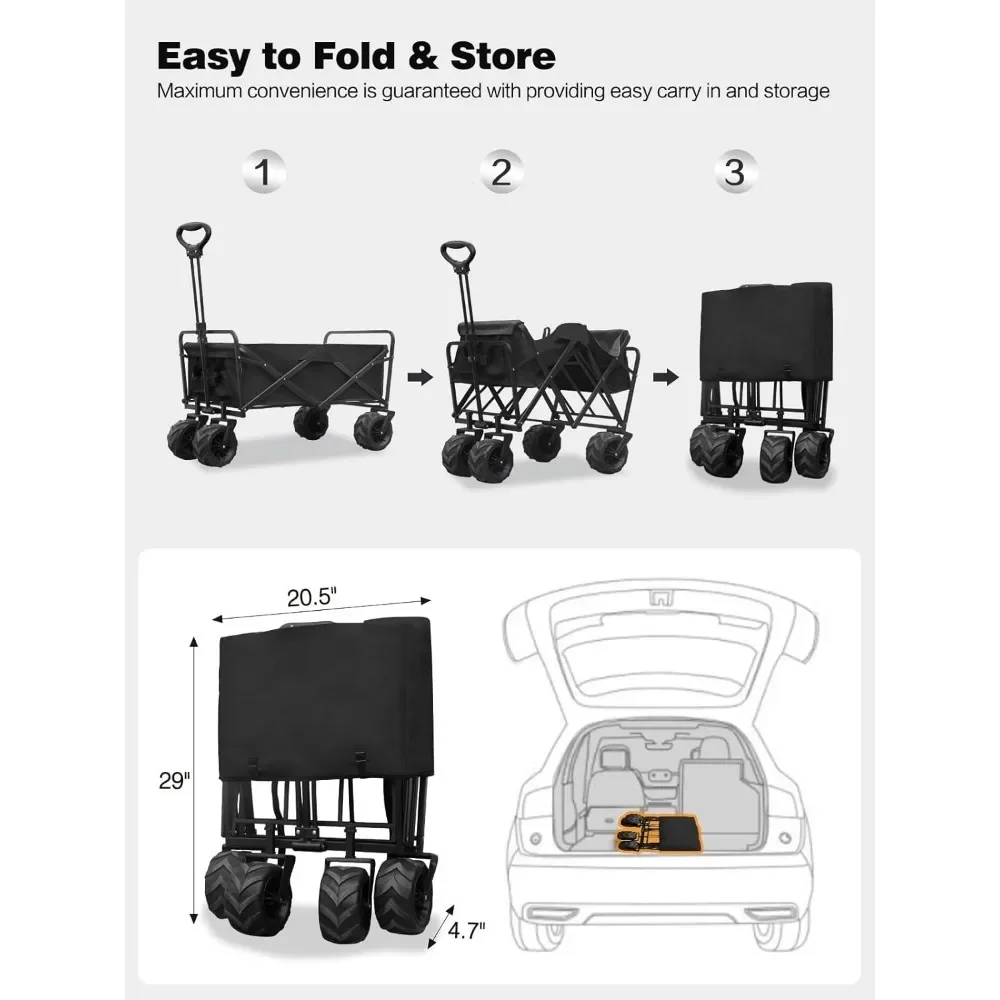 Easy to Fold & Store
Maximum convenience is guaranteed with providing easy carry in and storage

1

2

3

20.5"

29"

4.7"