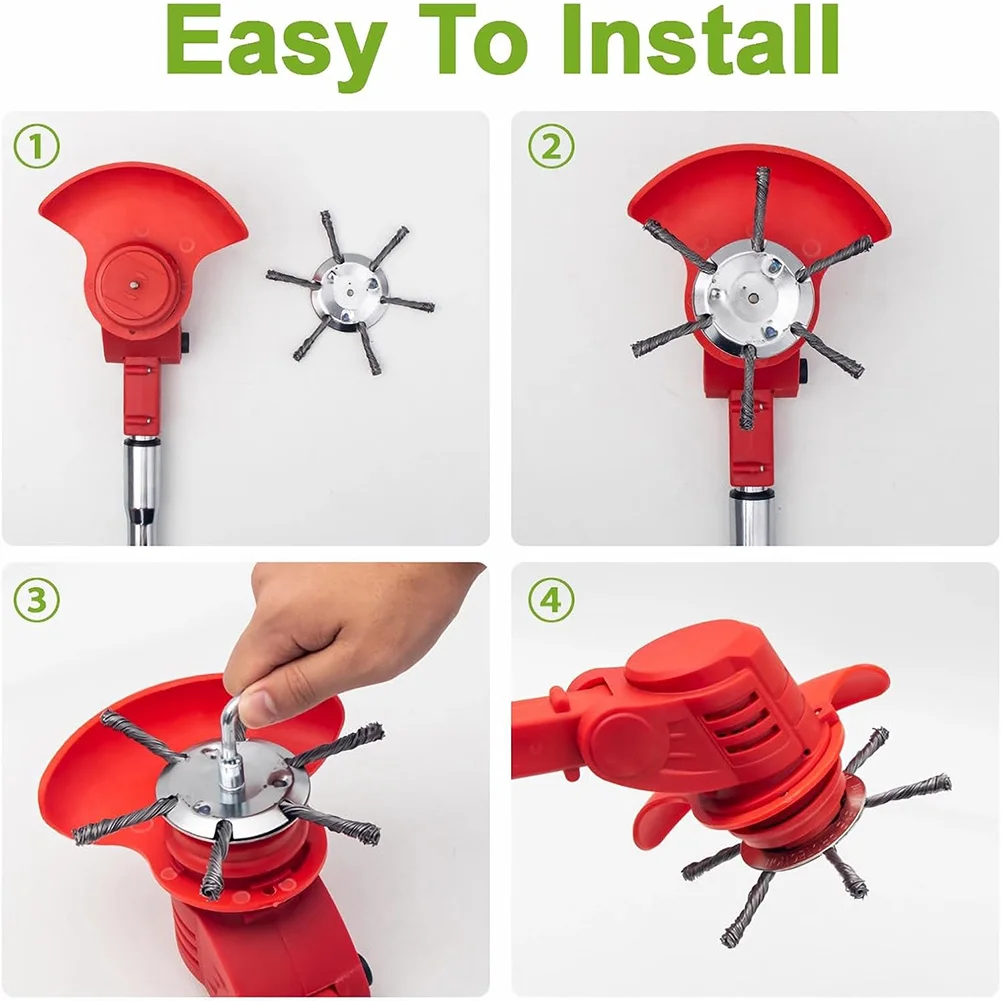 Easy To Install

1

2

3

4