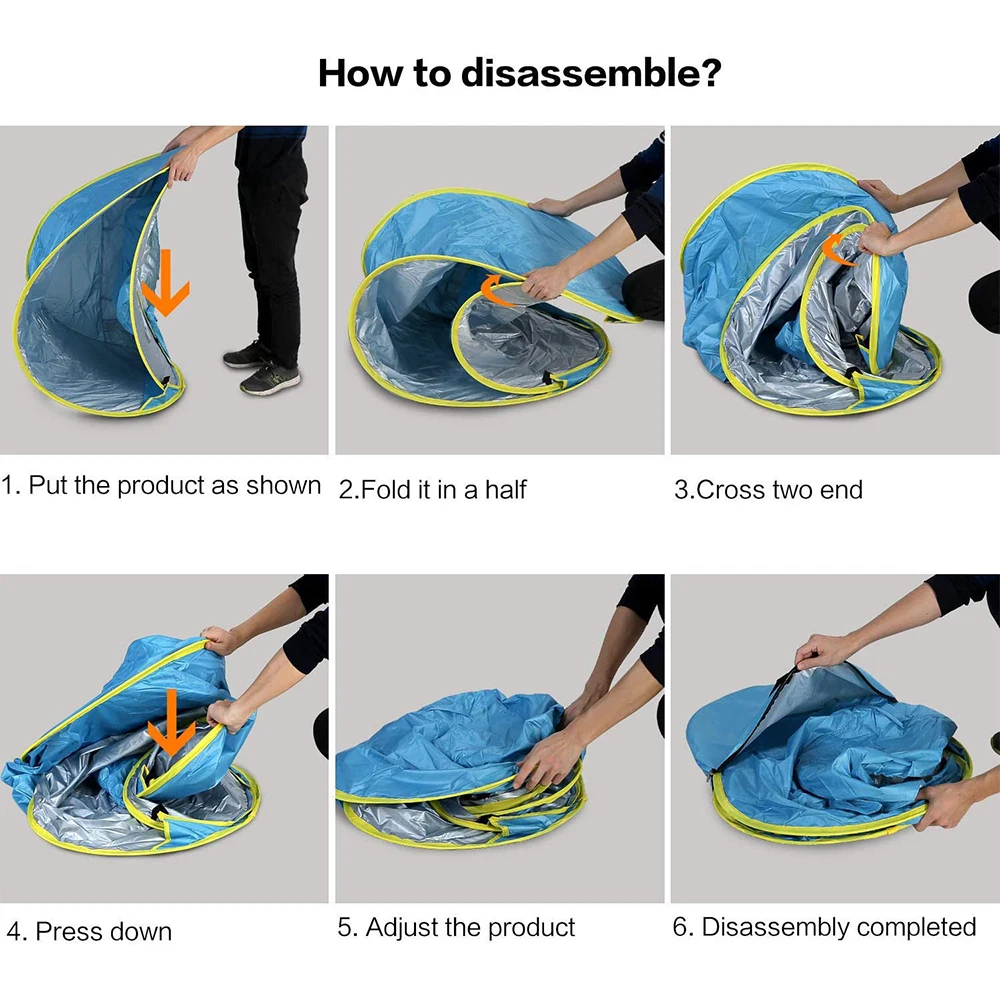 How to disassemble?

1. Put the product as shown

2.Fold it in a half

3.Cross two end

4. Press down

5. Adjust the product

6. Disassembly completed