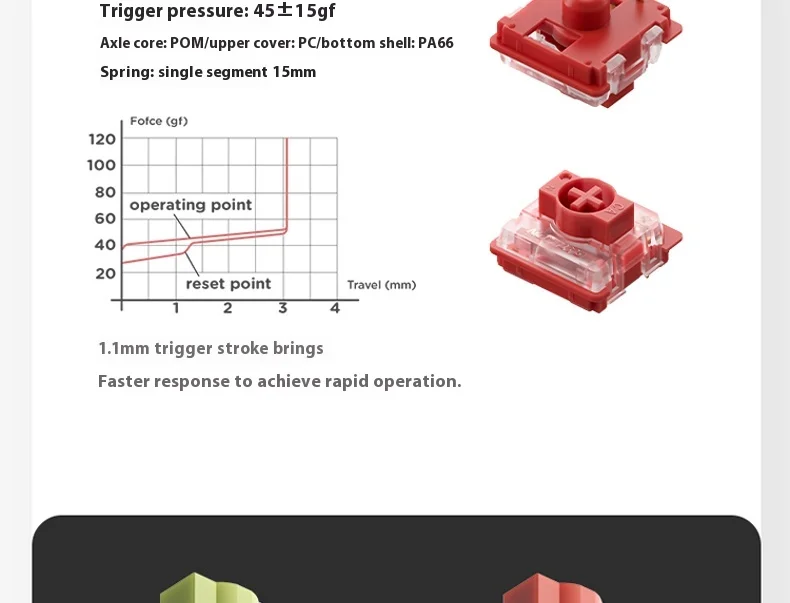 Trigger pressure: 45±15gf

Axle core: POM/upper cover: PC/bottom shell: PA66

Spring: single segment 15mm

Fofce (gf)
120
100
80
60
40
20
operating point
reset point
Travel (mm)
1
2
3
4

1.1mm trigger stroke brings

Faster response to achieve rapid operation.