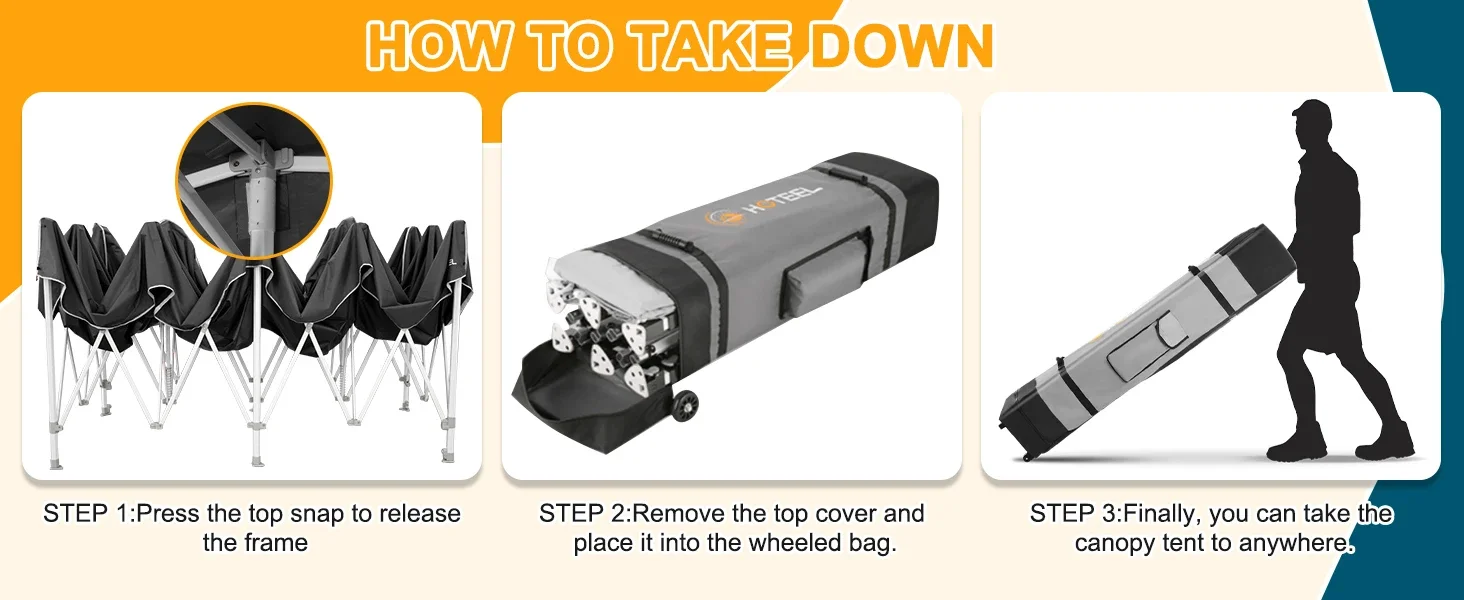 HOW TO TAKE DOWN

HOTEEL

STEP 1:Press the top snap to release the frame

STEP 2:Remove the top cover and place it into the wheeled bag.

STEP 3:Finally, you can take the canopy tent to anywhere.