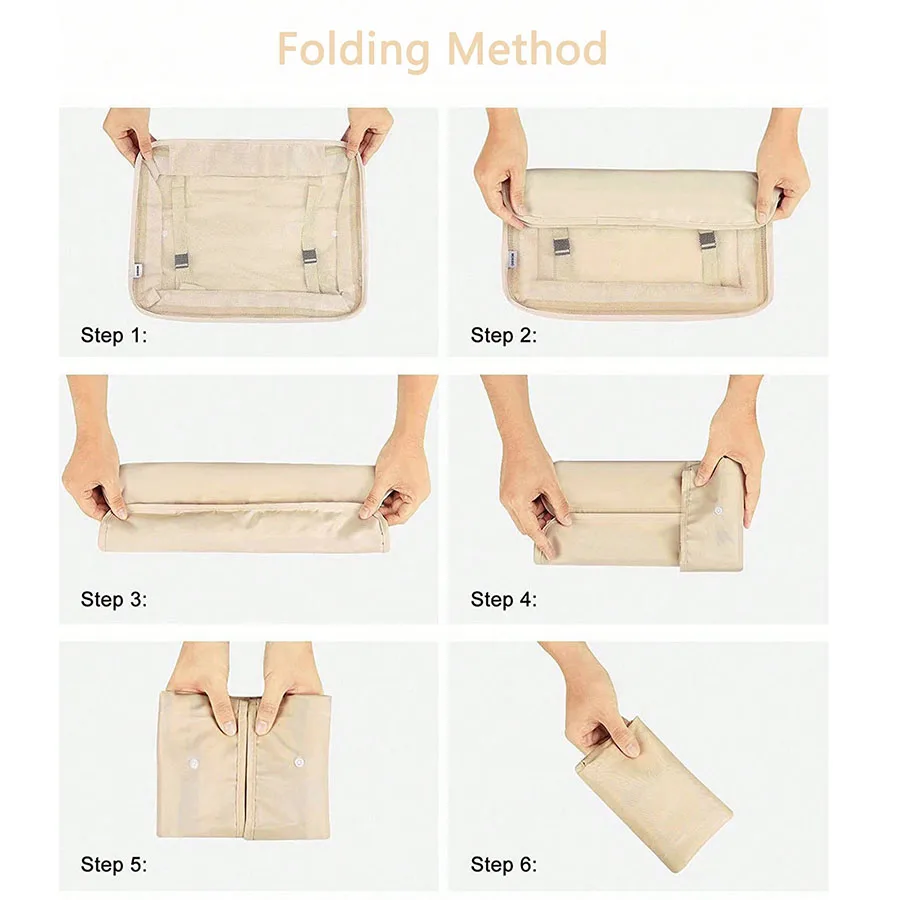 Folding Method

Step 1:

Step 2:

Step 3:

Step 4:

Step 5:

Step 6: